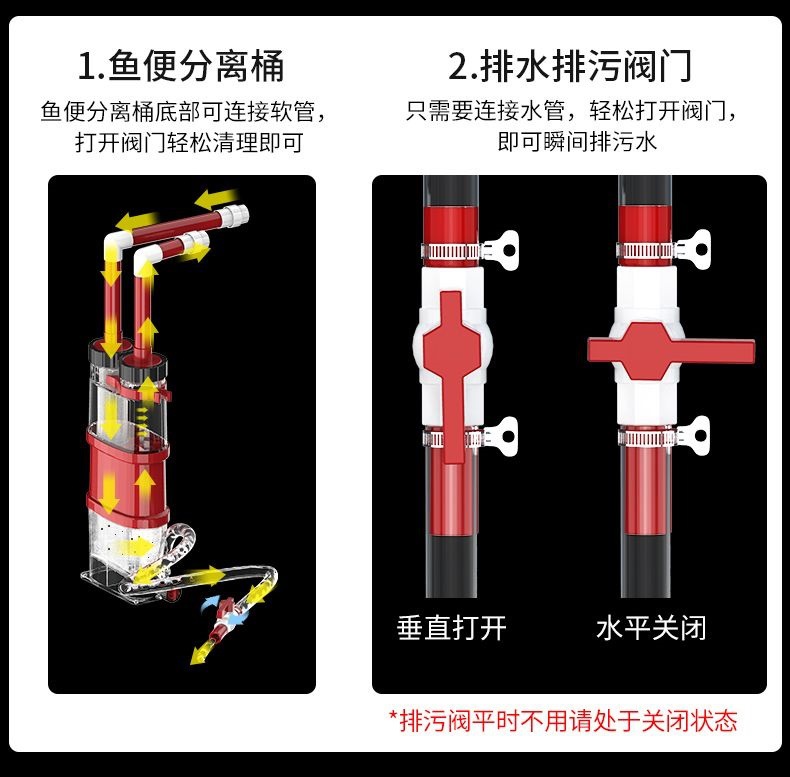 1.鱼便分离桶

鱼便分离桶底部可连接软管，打开阀门轻松清理即可

2.排水排污阀门

只需要连接水管，轻松打开阀门，即可瞬间排污水

垂直打开

水平关闭

*排污阀平时不用请处于关闭状态