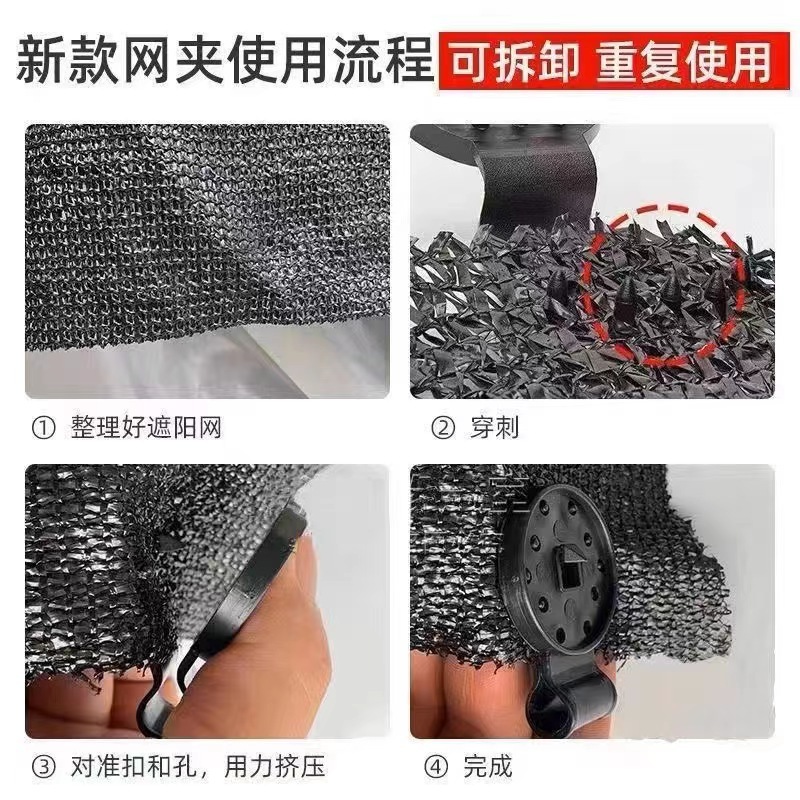 新款网夹使用流程 可拆卸 重复使用

① 整理好遮阳网

② 穿刺

③ 对准扣和孔，用力挤压

④ 完成