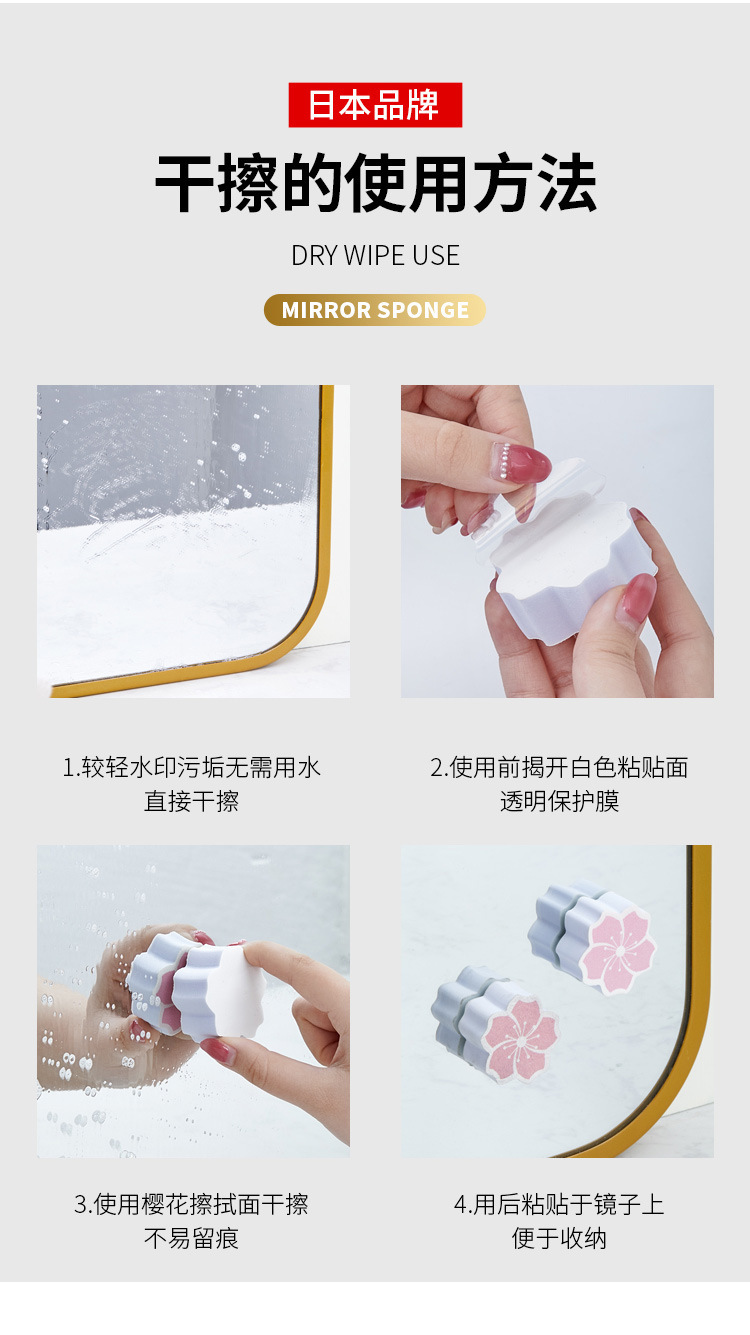 日本品牌

干擦的使用方法

DRY WIPE USE

MIRROR SPONGE

1.较轻水印污垢无需用水直接干擦

2.使用前揭开白色粘贴面透明保护膜

3.使用樱花擦拭面干擦不易留痕

4.用后粘贴于镜子上便于收纳