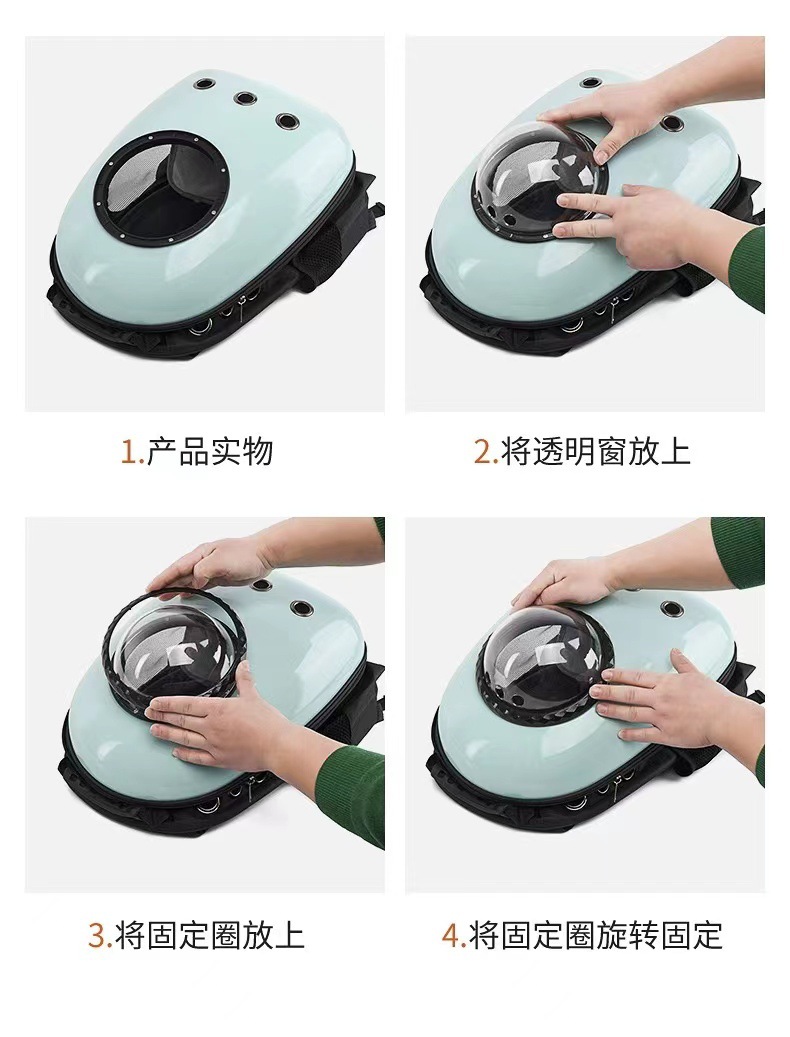 1.产品实物

2.将透明窗放上

3.将固定圈放上

4.将固定圈旋转固定