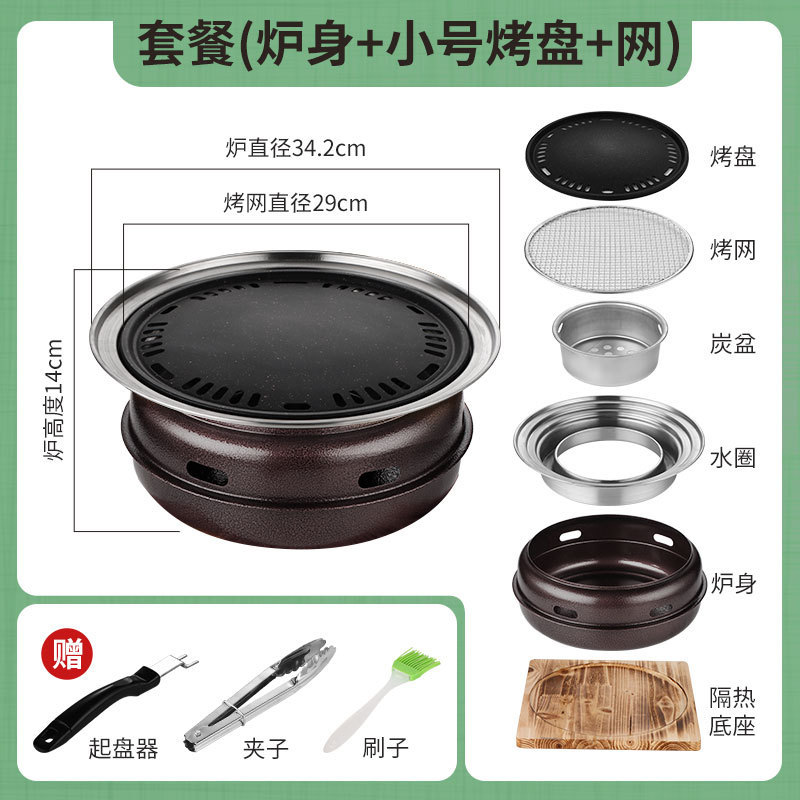 套餐(炉身+小号烤盘+网)

炉直径34.2cm

烤网直径29cm

炉高度14cm

烤盘

烤网

炭盆

水圈

炉身

隔热底座

赠

起盘器

夹子

刷子