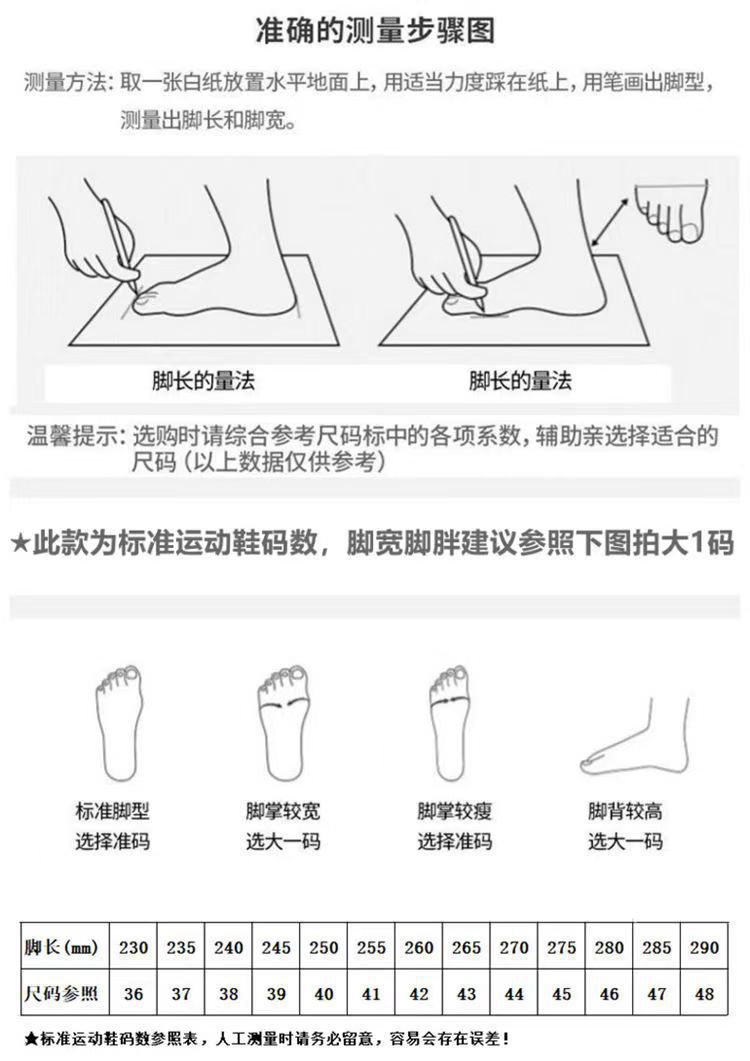 准确的测量步骤图

测量方法：取一张白纸放置水平地面上，用适当力度踩在纸上，用笔画出脚型，测量出脚长和脚宽。

脚长的量法

脚长的量法

温馨提示：选购时请综合参考尺码标中的各项系数，辅助亲选择适合的尺码（以上数据仅供参考）

★此款为标准运动鞋码数，脚宽脚胖建议参照下图拍大1码

标准脚型
选择准码

脚掌较宽
选大一码

脚掌较瘦
选择准码

脚背较高
选大一码

| 脚长(mm) | 230 | 235 | 240 | 245 | 250 | 255 | 260 | 265 | 270 | 275 | 280 | 285 | 290 |
|---|---|---|---|---|---|---|---|---|---|---|---|---|---|
| 尺码参照 | 36 | 37 | 38 | 39 | 40 | 41 | 42 | 43 | 44 | 45 | 46 | 47 | 48 |

★标准运动鞋码数参照表，人工测量时请务必留意，容易会存在误差！