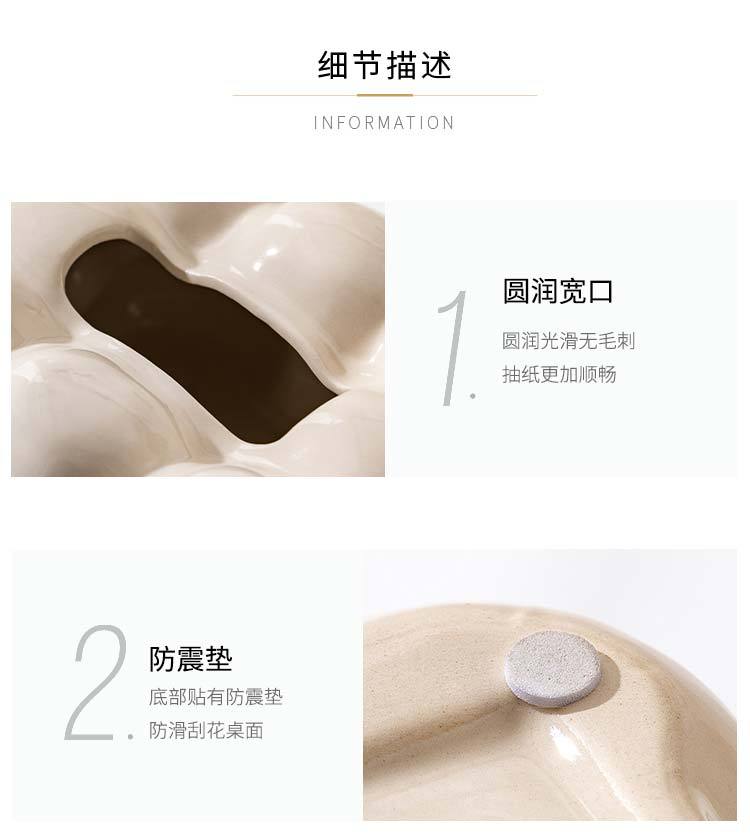 细节描述

INFORMATION

1.

圆润宽口

圆润光滑无毛刺
抽纸更加顺畅

2.

防震垫

底部贴有防震垫
防滑刮花桌面