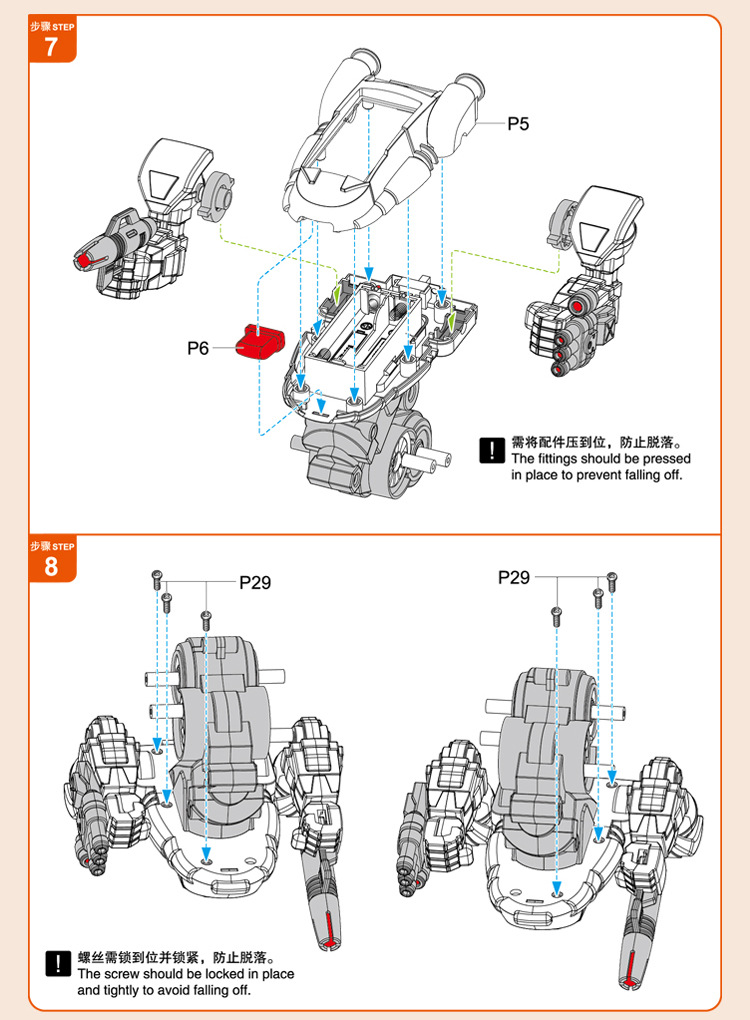 步骤 STEP
7

P5

P6

!
需将配件压到位，防止脱落。
The fittings should be pressed in place to prevent falling off.

步骤 STEP
8

P29

P29

!
螺丝需锁到位并锁紧，防止脱落。
The screw should be locked in place and tightly to avoid falling off.