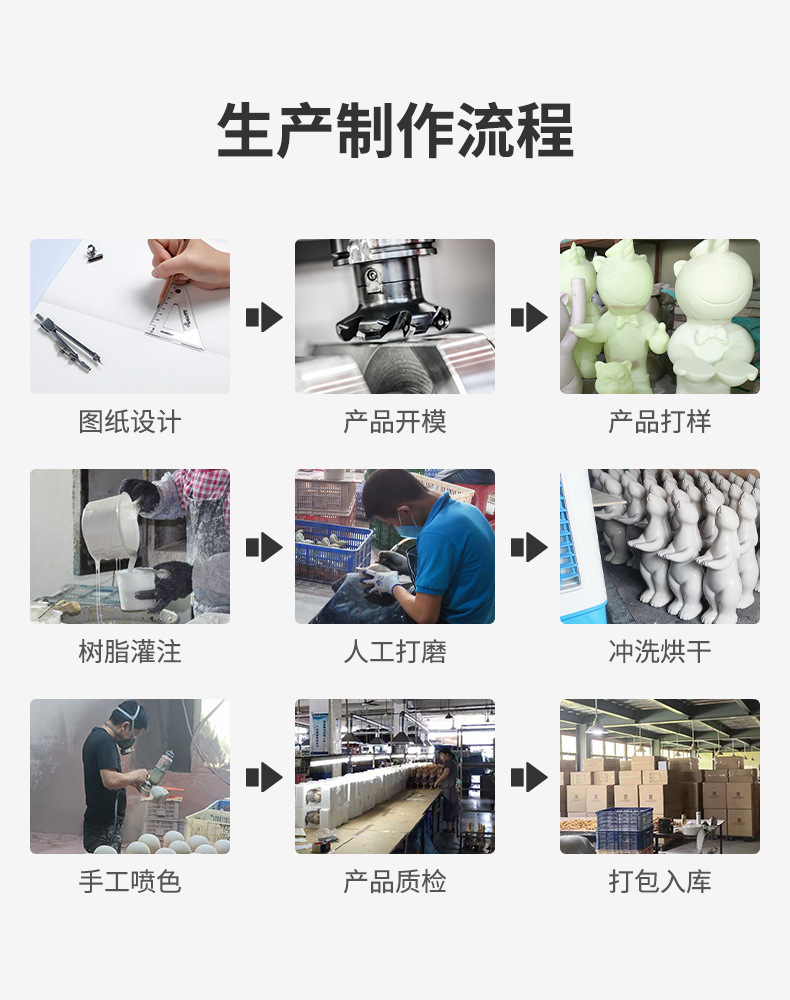 生产制作流程

图纸设计

产品开模

产品打样

树脂灌注

人工打磨

冲洗烘干

手工喷色

产品质检

打包入库