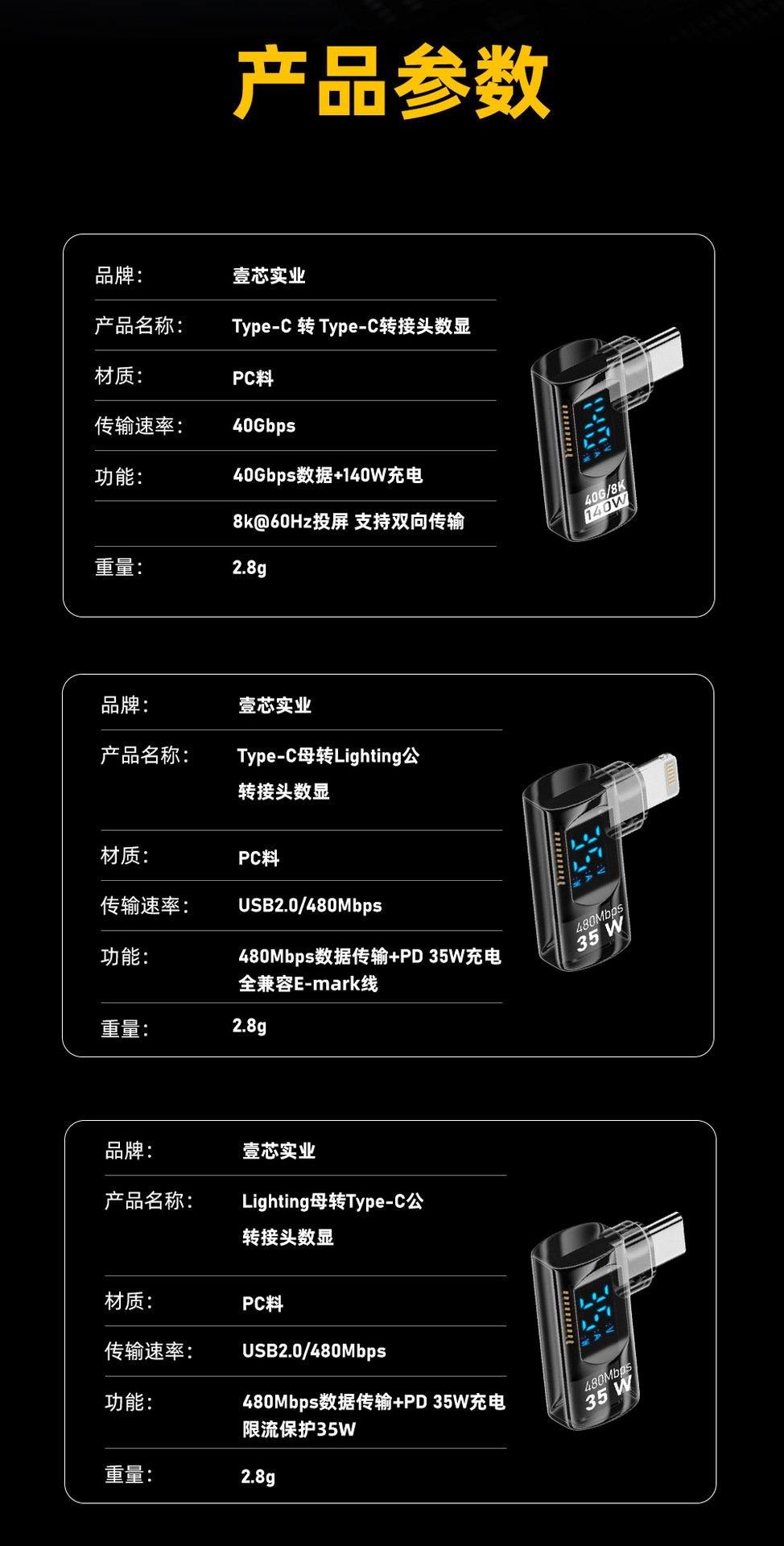 产品参数

| 品牌： | 壹芯实业 |
|---|---|
| 产品名称： | Type-C 转 Type-C转接头数显 |
| 材质： | PC料 |
| 传输速率： | 40Gbps |
| 功能： | 40Gbps数据+140W充电 |
| | 8k@60Hz投屏 支持双向传输 |
| 重量： | 2.8g |

40G/8K
140W

| 品牌： | 壹芯实业 |
|---|---|
| 产品名称： | Type-C母转Lighting公 转接头数显 |
| 材质： | PC料 |
| 传输速率： | USB2.0/480Mbps |
| 功能： | 480Mbps数据传输+PD 35W充电 全兼容E-mark线 |
| 重量： | 2.8g |

480Mbps
35 W

| 品牌： | 壹芯实业 |
|---|---|
| 产品名称： | Lighting母转Type-C公 转接头数显 |
| 材质： | PC料 |
| 传输速率： | USB2.0/480Mbps |
| 功能： | 480Mbps数据传输+PD 35W充电 限流保护35W |
| 重量： | 2.8g |

480Mbps
35 W