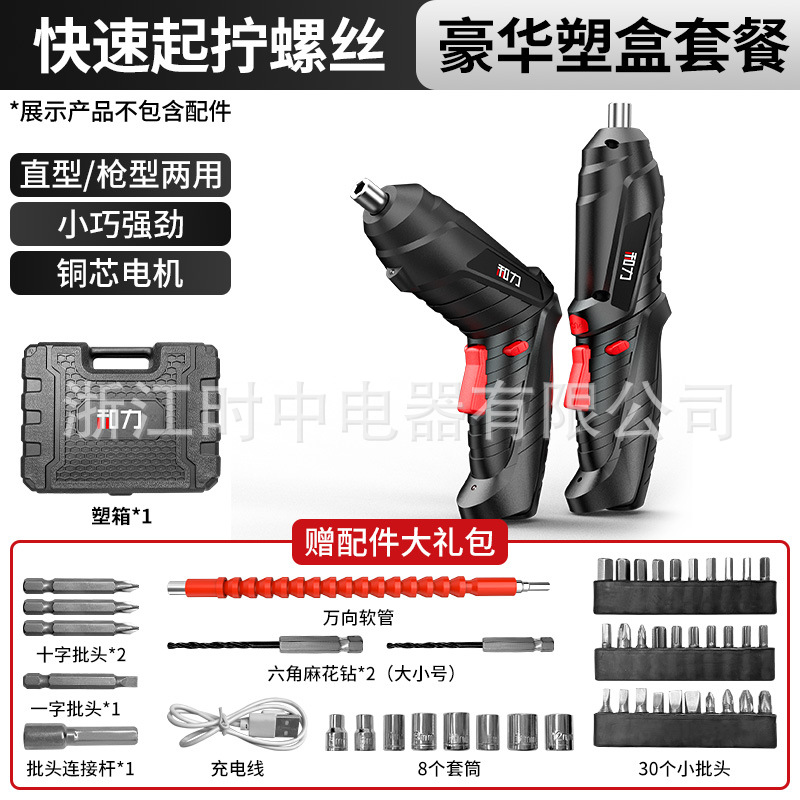 快速起拧螺丝

豪华塑盒套餐

*展示产品不包含配件

直型/枪型两用

小巧强劲

铜芯电机

和力

和力

和力

浙江时中电器有限公司

塑箱*1

赠配件大礼包

十字批头*2

一字批头*1

批头连接杆*1

万向软管

六角麻花钻*2（大小号）

充电线

8个套筒

30个小批头