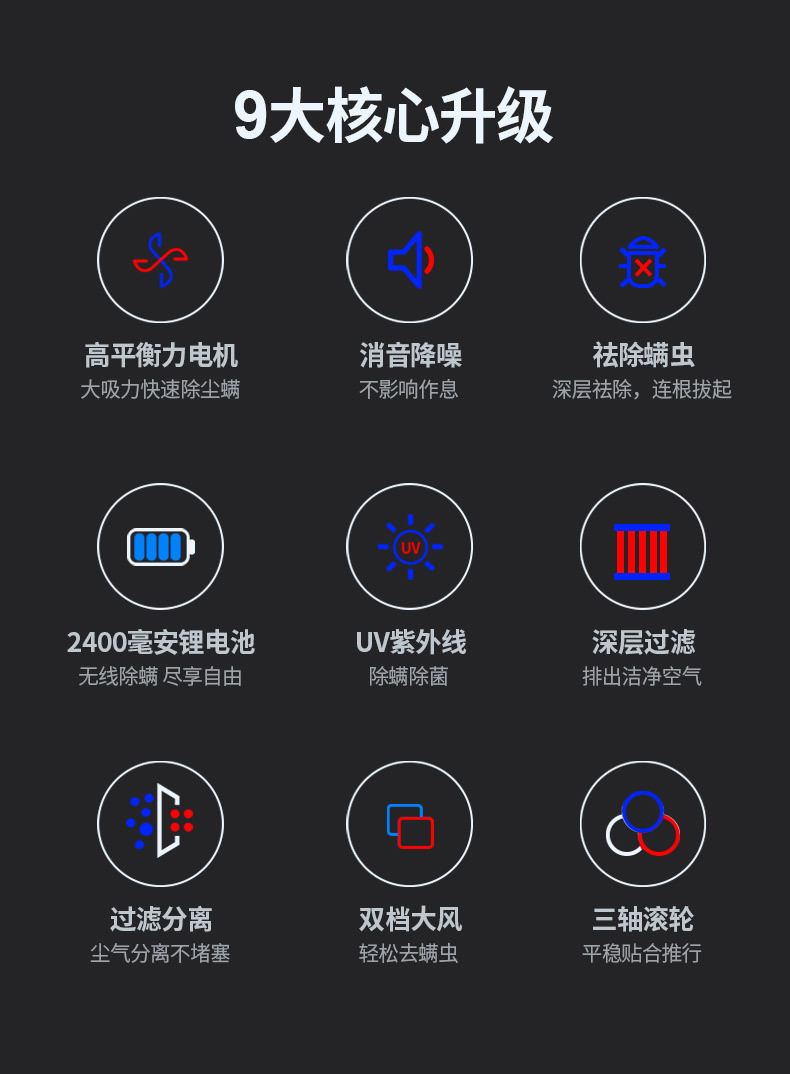 9大核心升级

高平衡力电机
大吸力快速除尘螨

消音降噪
不影响作息

祛除螨虫
深层祛除，连根拔起

2400毫安锂电池
无线除螨 尽享自由

UV
UV紫外线
除螨除菌

深层过滤
排出洁净空气

过滤分离
尘气分离不堵塞

双档大风
轻松去螨虫

三轴滚轮
平稳贴合推行