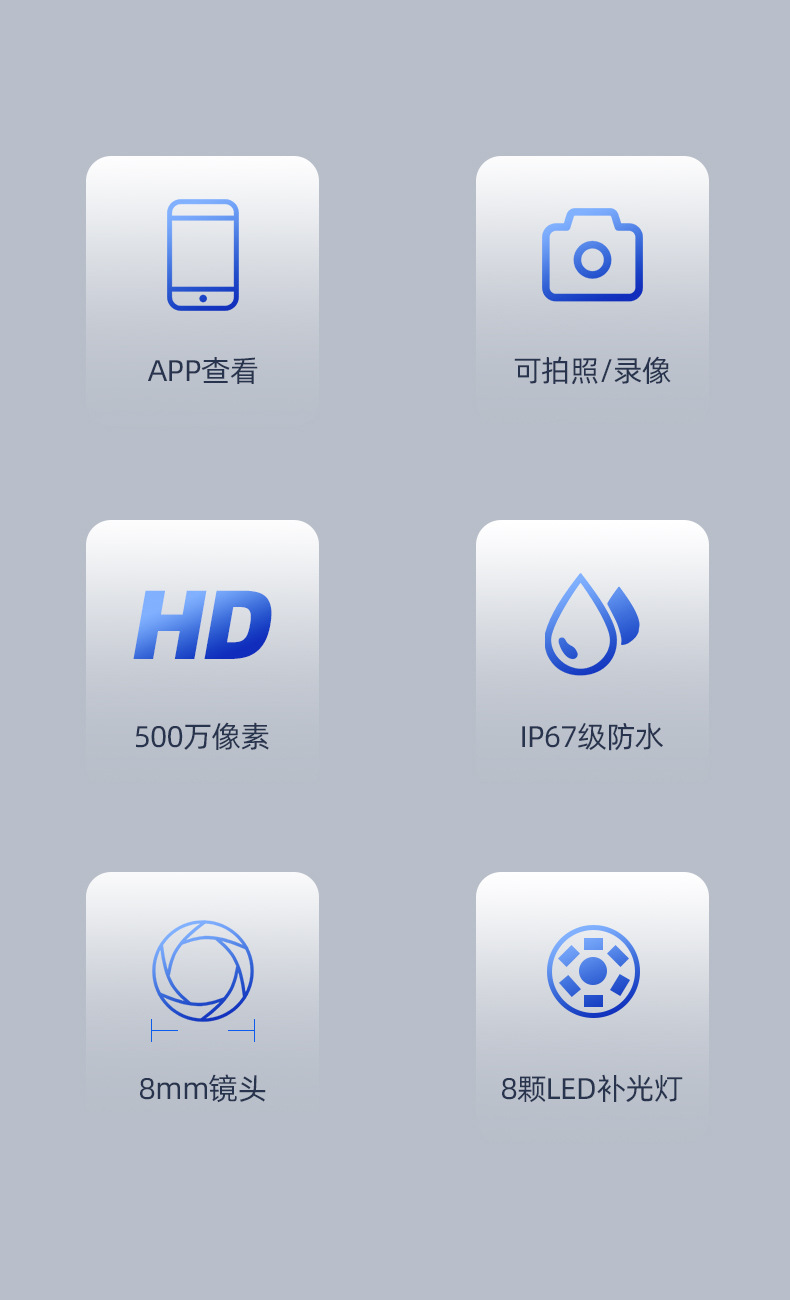 APP查看

可拍照/录像

HD

500万像素

IP67级防水

8mm镜头

8颗LED补光灯