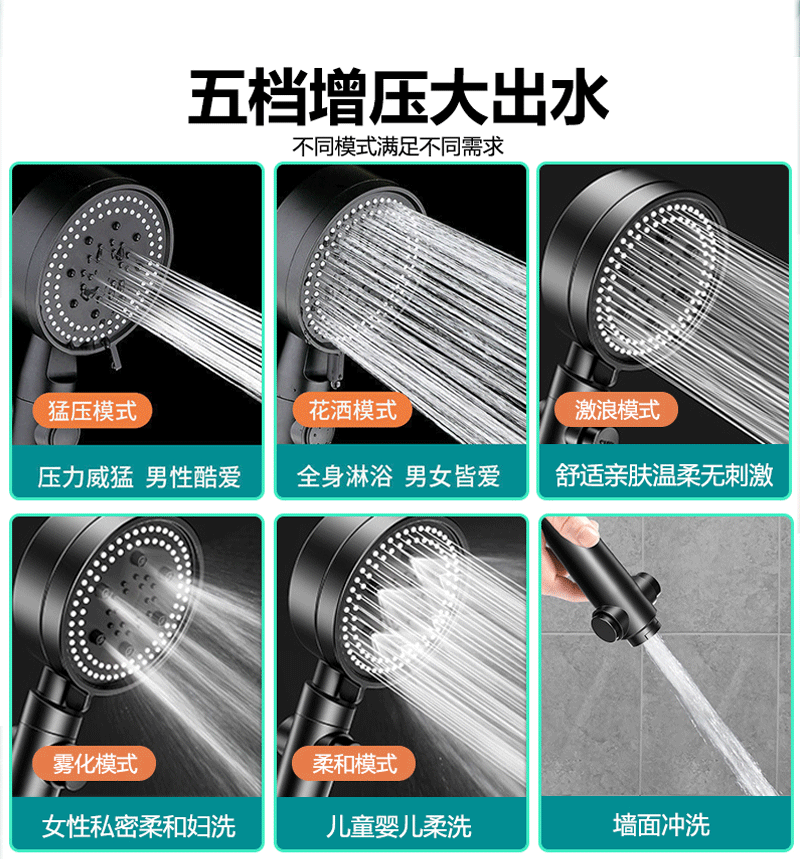 五档增压大出水

不同模式满足不同需求

猛压模式

压力威猛 男性酷爱

花洒模式

全身淋浴 男女皆爱

激浪模式

舒适亲肤温柔无刺激

雾化模式

女性私密柔和妇洗

柔和模式

儿童婴儿柔洗

墙面冲洗