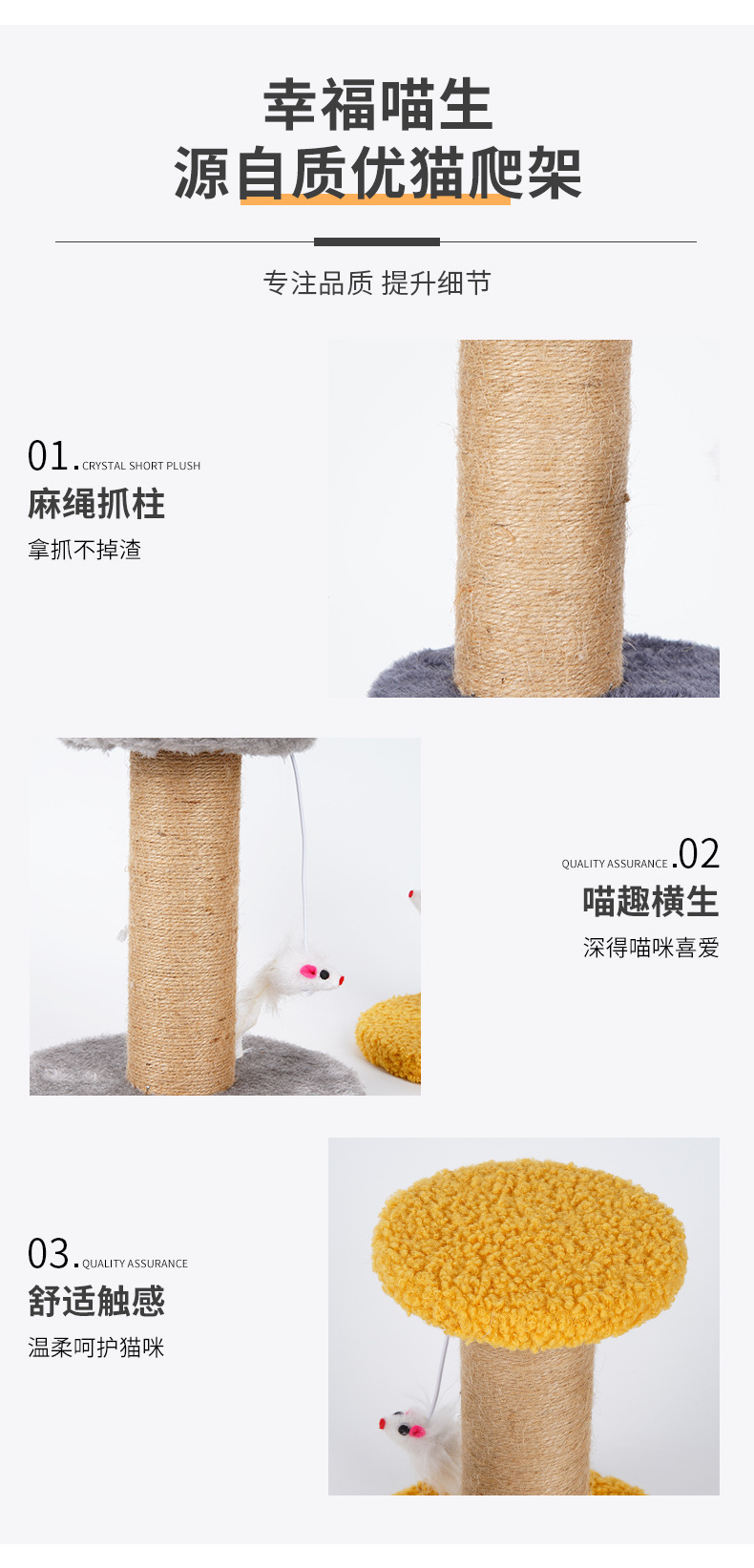 幸福喵生
源自质优猫爬架

专注品质 提升细节

01. CRYSTAL SHORT PLUSH
麻绳抓柱
拿抓不掉渣

QUALITY ASSURANCE .02
喵趣横生
深得喵咪喜爱

03. QUALITY ASSURANCE
舒适触感
温柔呵护猫咪