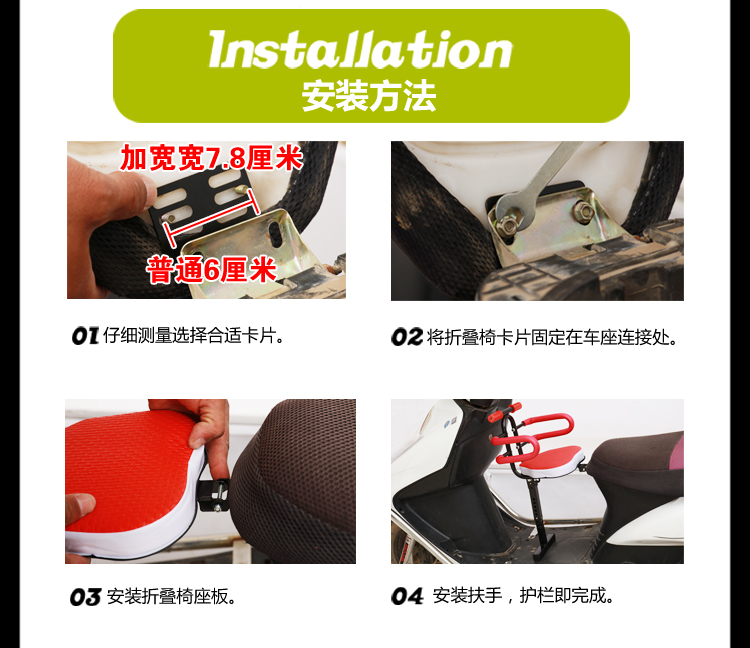 Installation
安装方法

加宽宽7.8厘米
普通6厘米

01 仔细测量选择合适卡片。

02 将折叠椅卡片固定在车座连接处。

03 安装折叠椅座板。

04 安装扶手，护栏即完成。