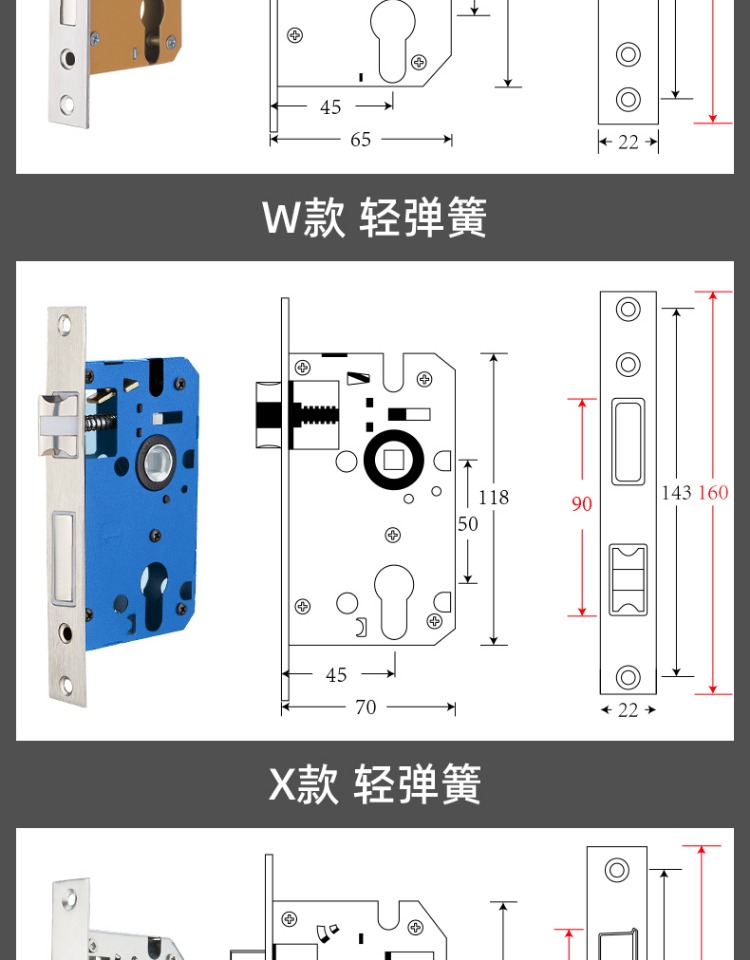 45

65

22

W款 轻弹簧

118

50

45

70

90

143

160

22

X款 轻弹簧