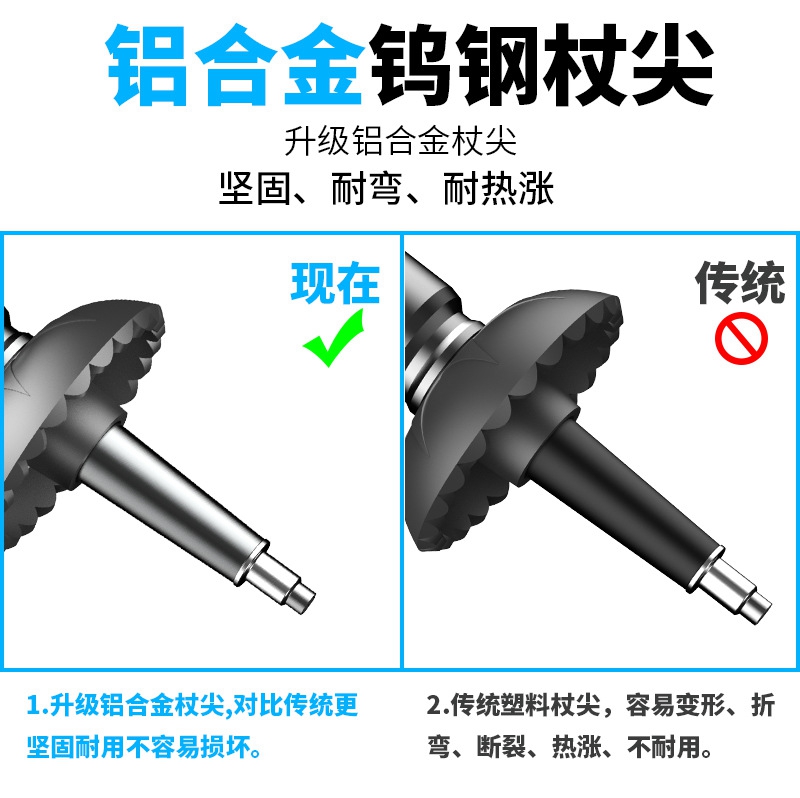 铝合金钨钢杖尖

升级铝合金杖尖

坚固、耐弯、耐热涨

现在

传统

1.升级铝合金杖尖,对比传统更坚固耐用不容易损坏。

2.传统塑料杖尖，容易变形、折弯、断裂、热涨、不耐用。