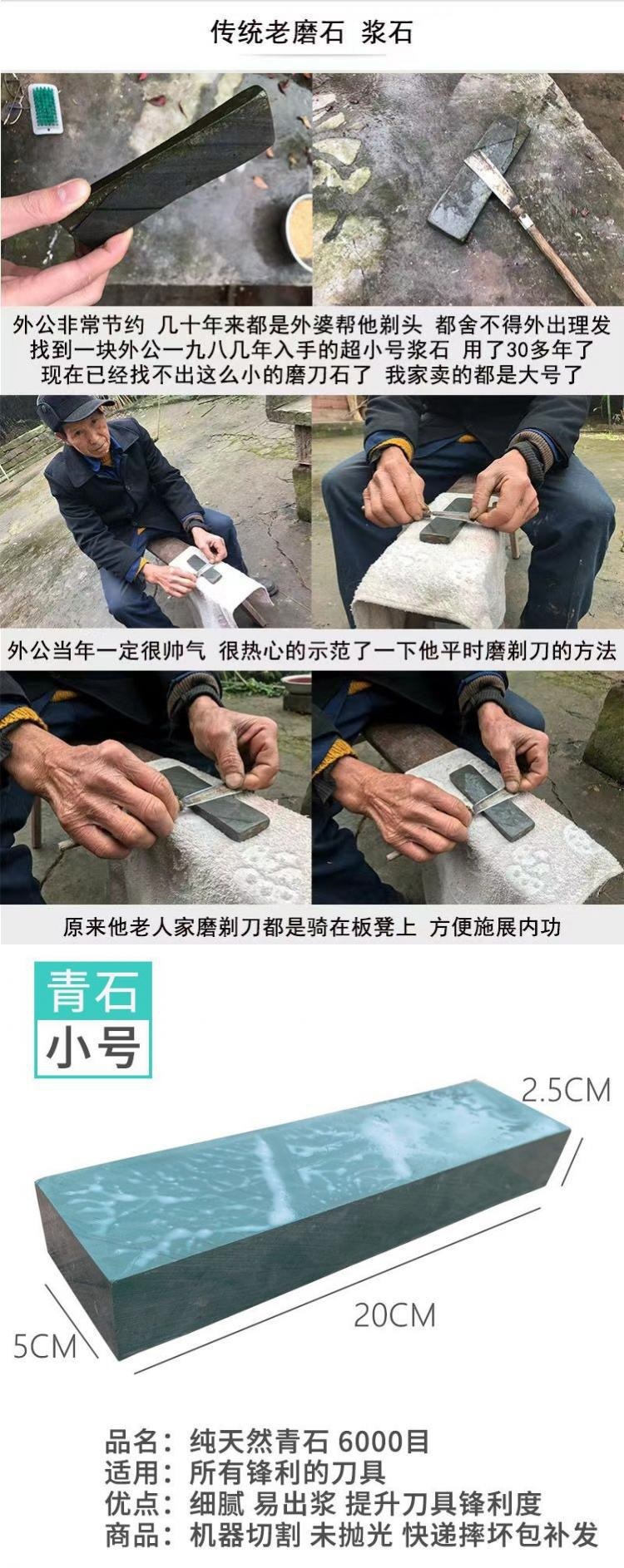 传统老磨石 浆石

外公非常节约 几十年来都是外婆帮他剃头 都舍不得外出理发
找到一块外公一九八几年入手的超小号浆石 用了30多年了
现在已经找不出这么小的磨刀石了 我家卖的都是大号了

外公当年一定很帅气 很热心的示范了一下他平时磨剃刀的方法

原来他老人家磨剃刀都是骑在板凳上 方便施展内功

青石
小号

2.5CM
20CM
5CM

品名：纯天然青石 6000目
适用：所有锋利的刀具
优点：细腻 易出浆 提升刀具锋利度
商品：机器切割 未抛光 快递摔坏包补发