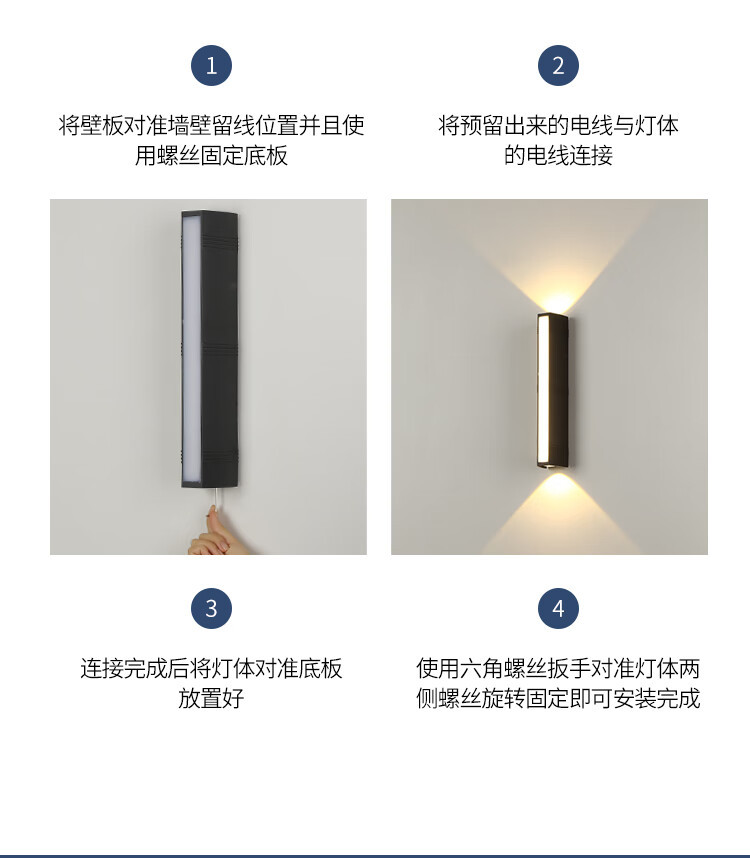 1

将壁板对准墙壁留线位置并且使用螺丝固定底板

2

将预留出来的电线与灯体的电线连接

3

连接完成后将灯体对准底板放置好

4

使用六角螺丝扳手对准灯体两侧螺丝旋转固定即可安装完成