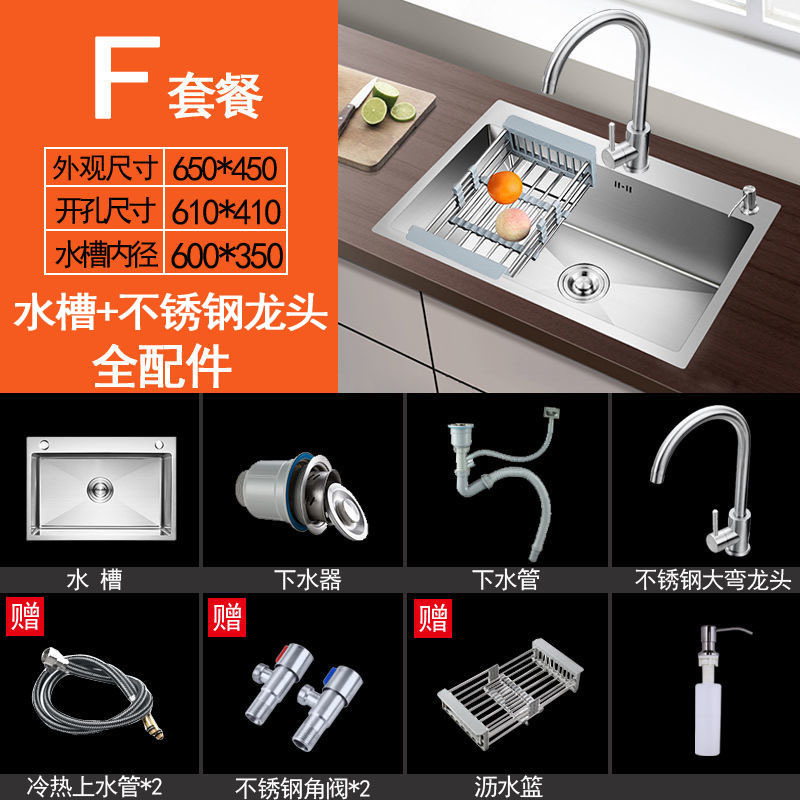 F 套餐

| 外观尺寸 | 650*450 |
|---|---|
| 开孔尺寸 | 610*410 |
| 水槽内径 | 600*350 |

水槽+不锈钢龙头
全配件

水 槽

下水器

下水管

不锈钢大弯龙头

赠

冷热上水管*2

赠

不锈钢角阀*2

赠

沥水篮