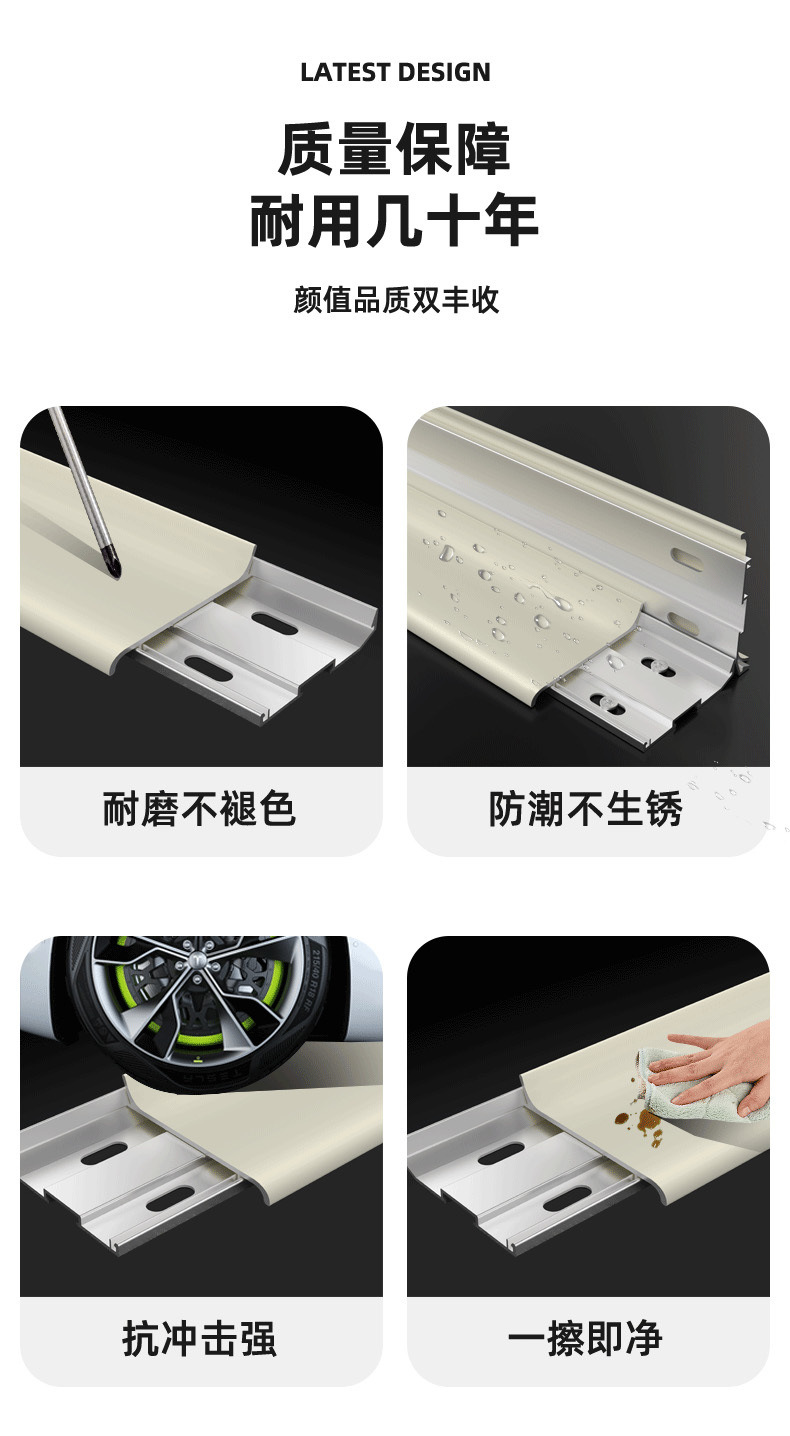 LATEST DESIGN

质量保障
耐用几十年

颜值品质双丰收

耐磨不褪色

防潮不生锈

抗冲击强

一擦即净