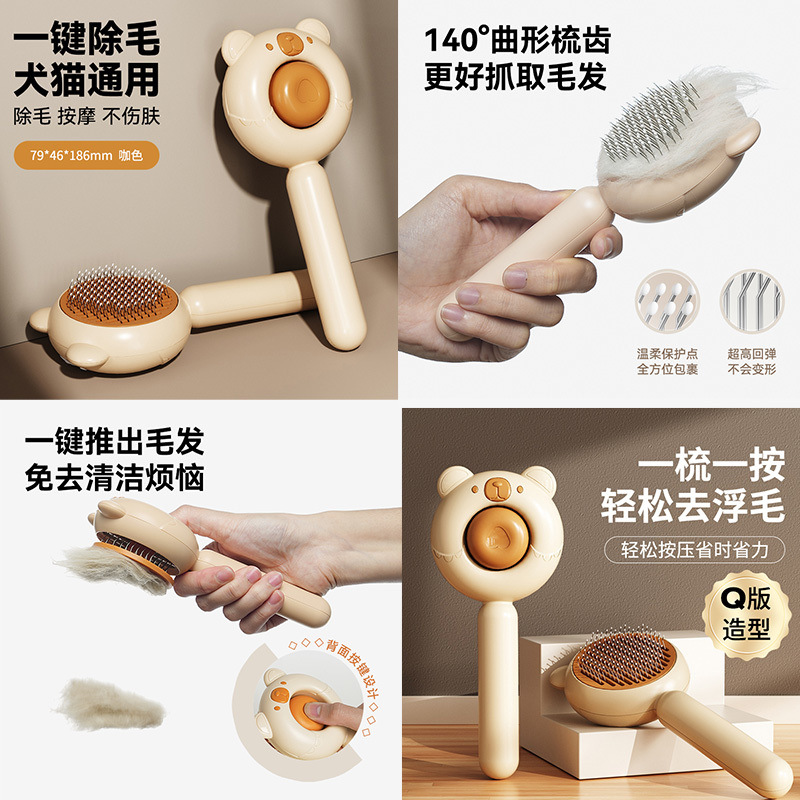 一键除毛
犬猫通用
除毛 按摩 不伤肤

79*46*186mm 咖色

140°曲形梳齿
更好抓取毛发

温柔保护点
全方位包裹

超高回弹
不会变形

一键推出毛发
免去清洁烦恼

背面按键设计

一梳一按
轻松去浮毛

轻松按压省时省力

Q版
造型