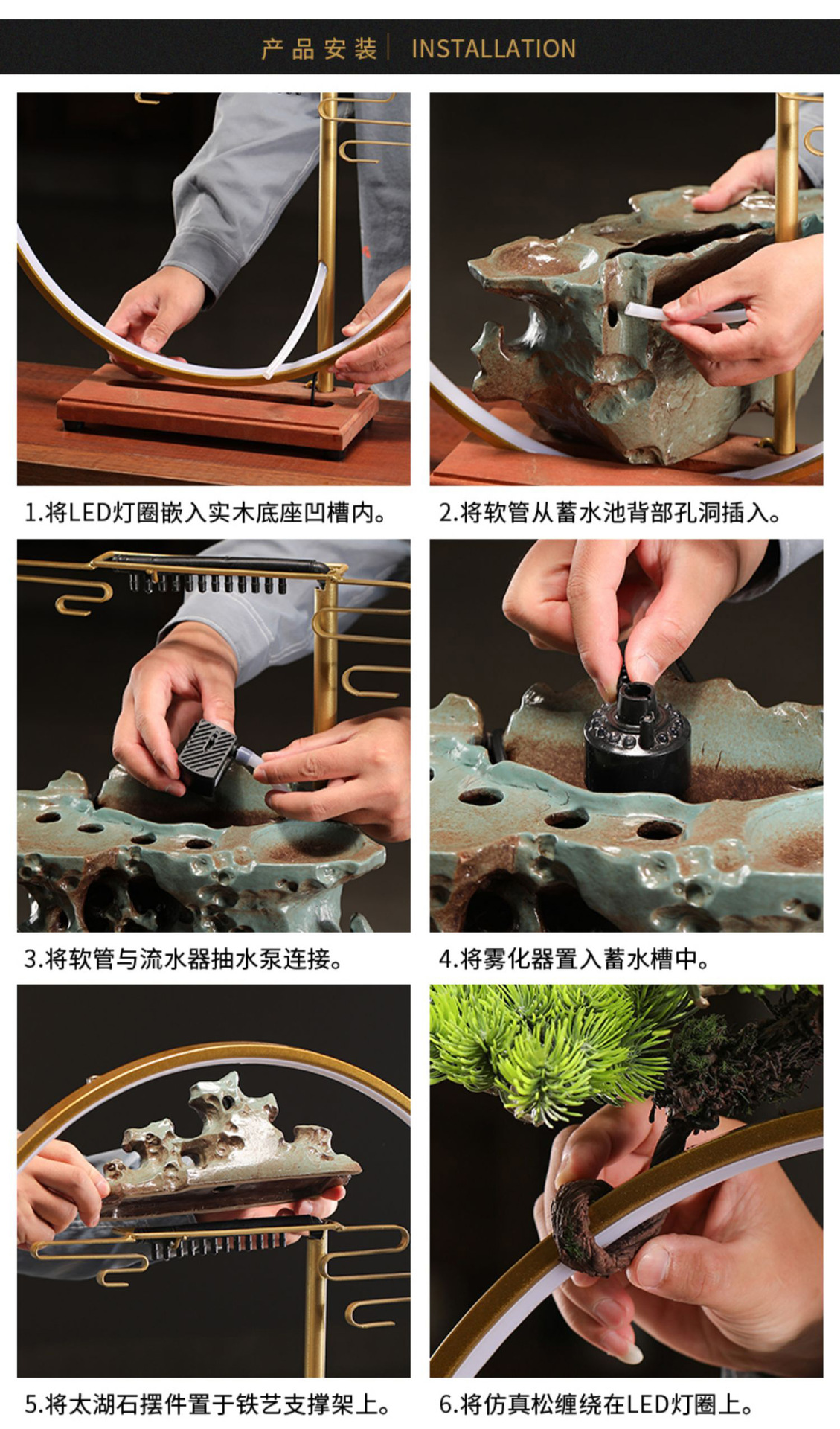 产品安装 | INSTALLATION

1.将LED灯圈嵌入实木底座凹槽内。

2.将软管从蓄水池背部孔洞插入。

3.将软管与流水器抽水泵连接。

4.将雾化器置入蓄水槽中。

5.将太湖石摆件置于铁艺支撑架上。

6.将仿真松缠绕在LED灯圈上。