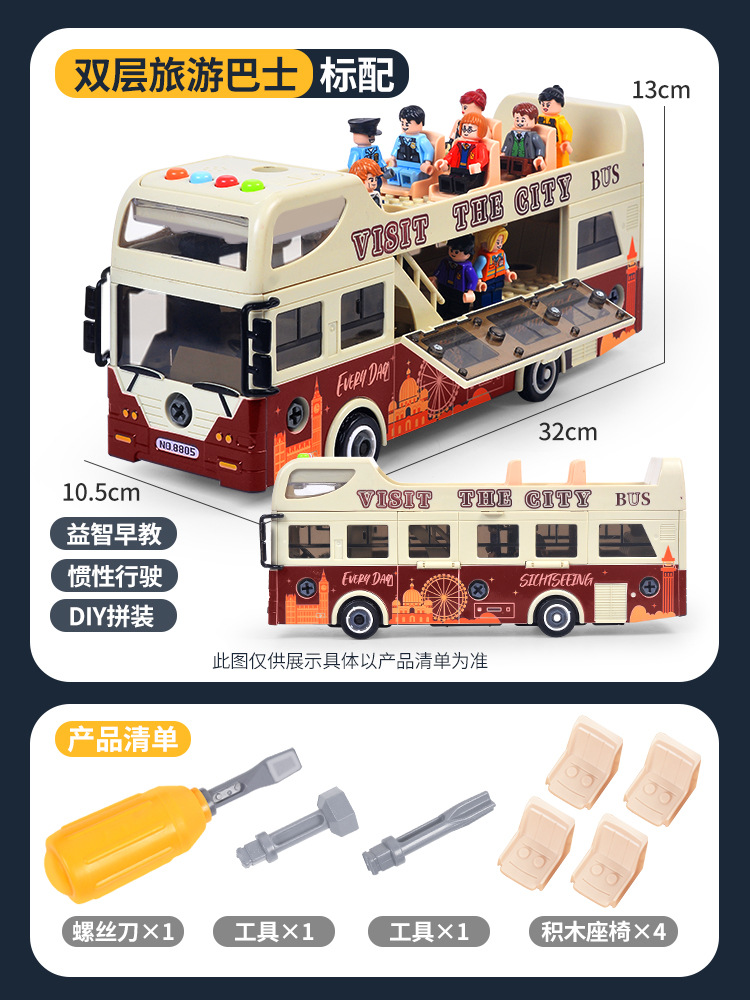 双层旅游巴士 标配

13cm

VISIT THE CITY BUS

EVERY DAY

NO.8805

32cm

10.5cm

VISIT THE CITY BUS

EVERY DAY

SIGHTSEEING

益智早教

惯性行驶

DIY拼装

此图仅供展示具体以产品清单为准

产品清单

螺丝刀×1

工具×1

工具×1

积木座椅×4