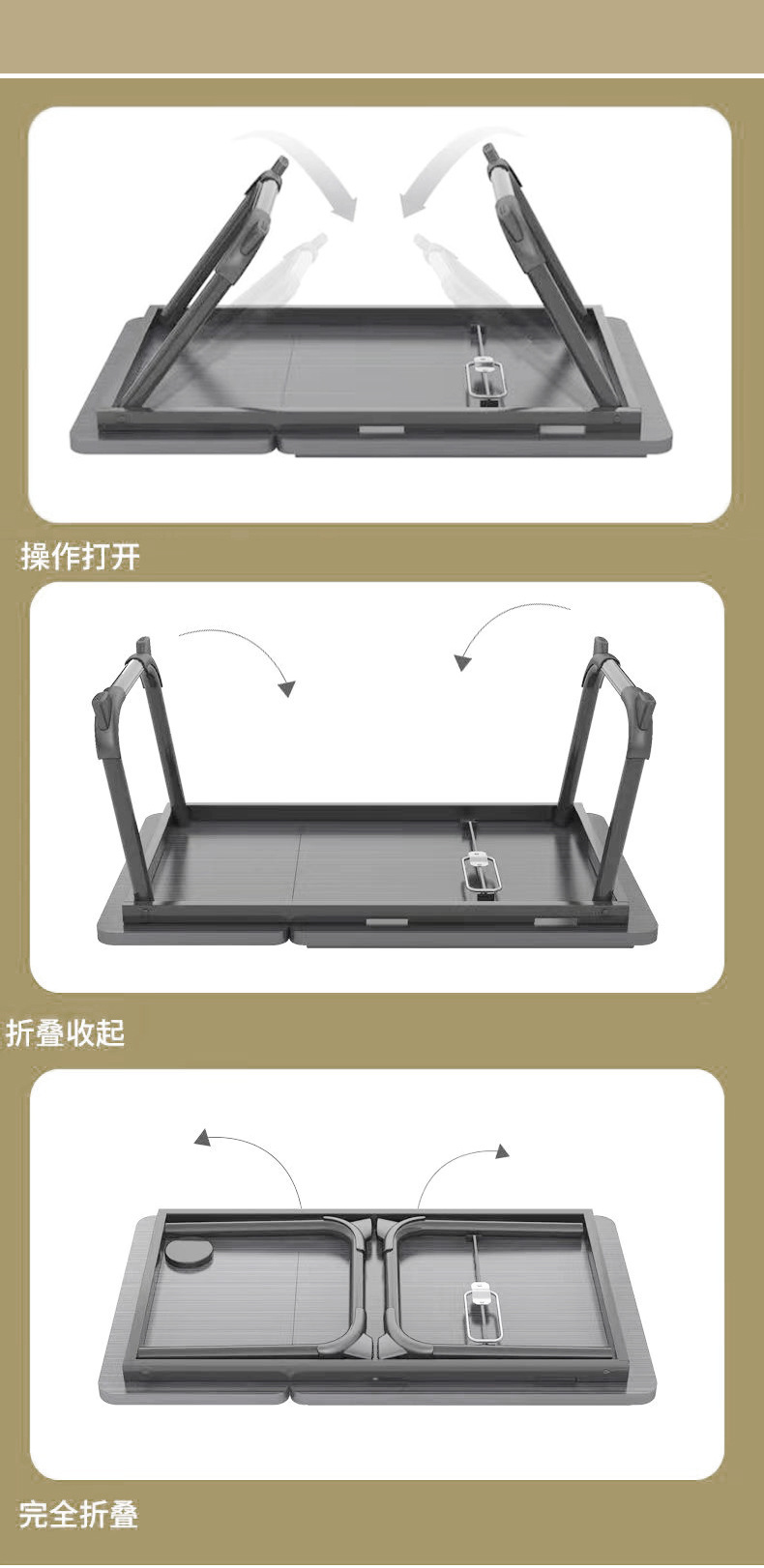 操作打开

折叠收起

完全折叠