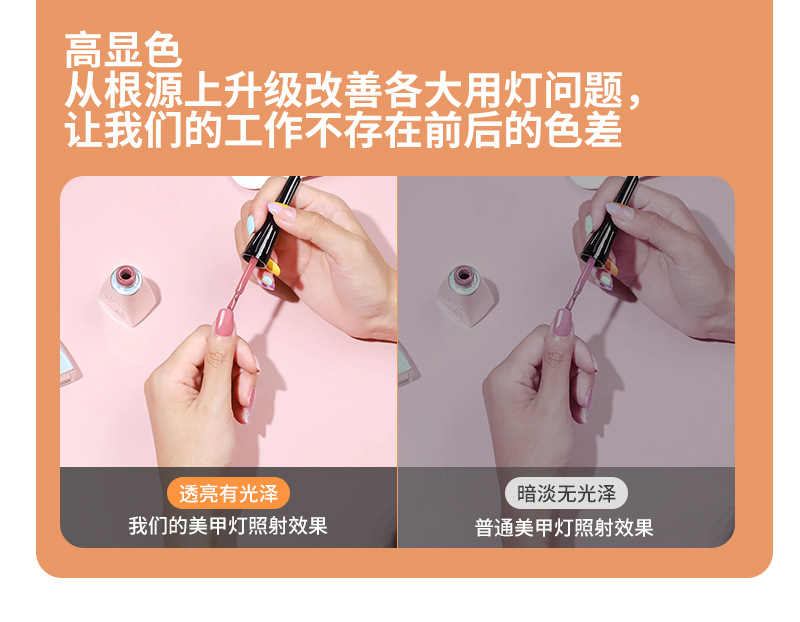 高显色
从根源上升级改善各大用灯问题，
让我们的工作不存在前后的色差

透亮有光泽
我们的美甲灯照射效果

暗淡无光泽
普通美甲灯照射效果