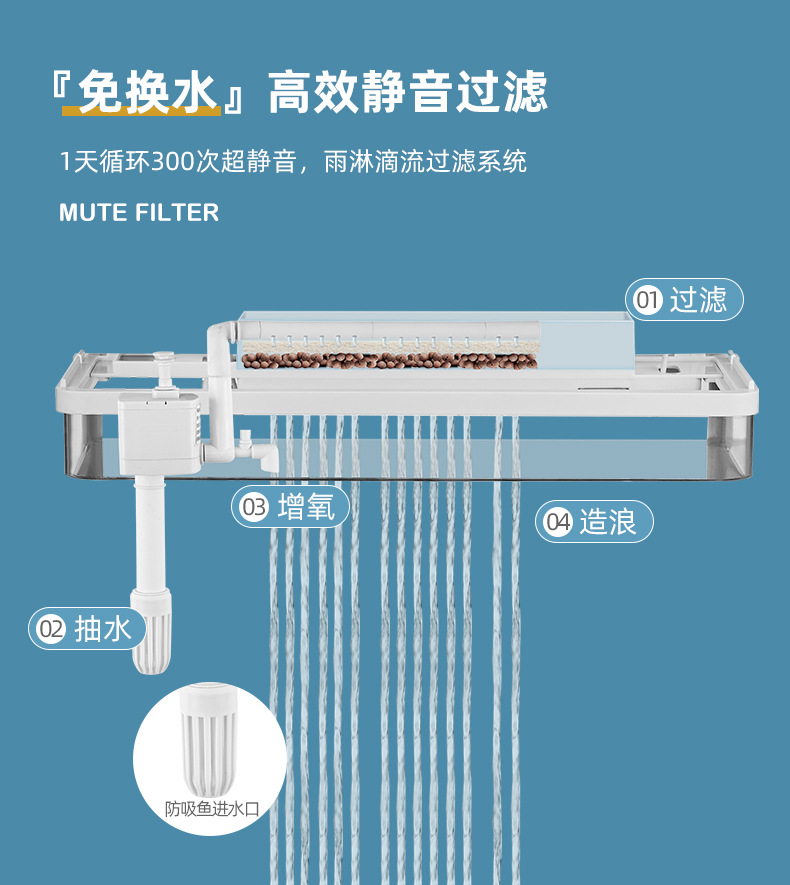 『免换水』高效静音过滤

1天循环300次超静音，雨淋滴流过滤系统

MUTE FILTER

01 过滤

03 增氧

04 造浪

02 抽水

防吸鱼进水口