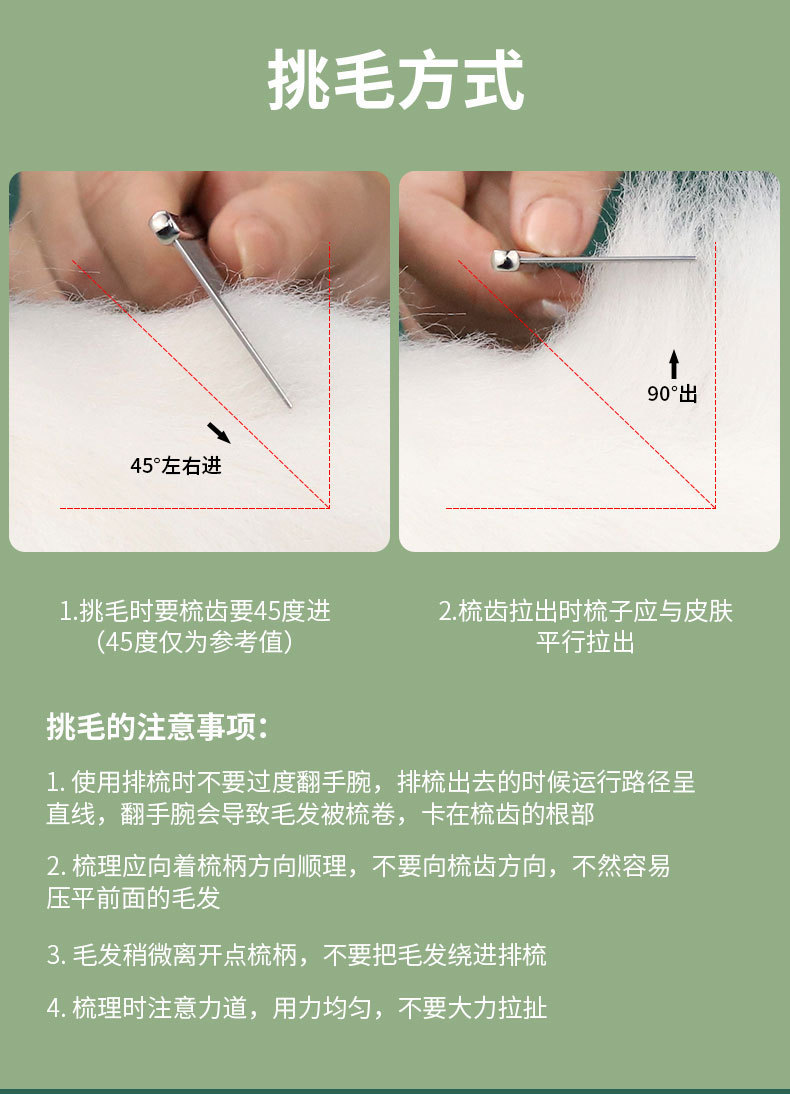 挑毛方式

45°左右进

90°出

1.挑毛时要梳齿要45度进
（45度仅为参考值）

2.梳齿拉出时梳子应与皮肤平行拉出

挑毛的注意事项：

1. 使用排梳时不要过度翻手腕，排梳出去的时候运行路径呈直线，翻手腕会导致毛发被梳卷，卡在梳齿的根部

2. 梳理应向着梳柄方向顺理，不要向梳齿方向，不然容易压平前面的毛发

3. 毛发稍微离开点梳柄，不要把毛发绕进排梳

4. 梳理时注意力道，用力均匀，不要大力拉扯