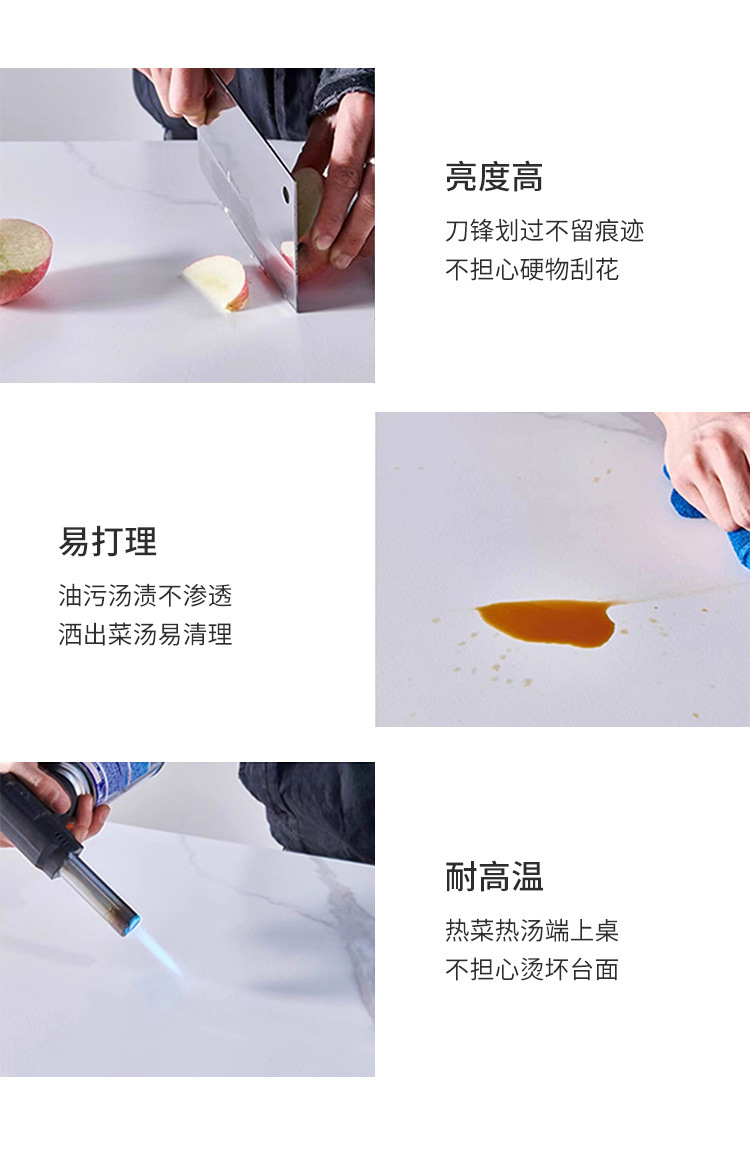 亮度高

刀锋划过不留痕迹
不担心硬物刮花

易打理

油污汤渍不渗透
洒出菜汤易清理

耐高温

热菜热汤端上桌
不担心烫坏台面