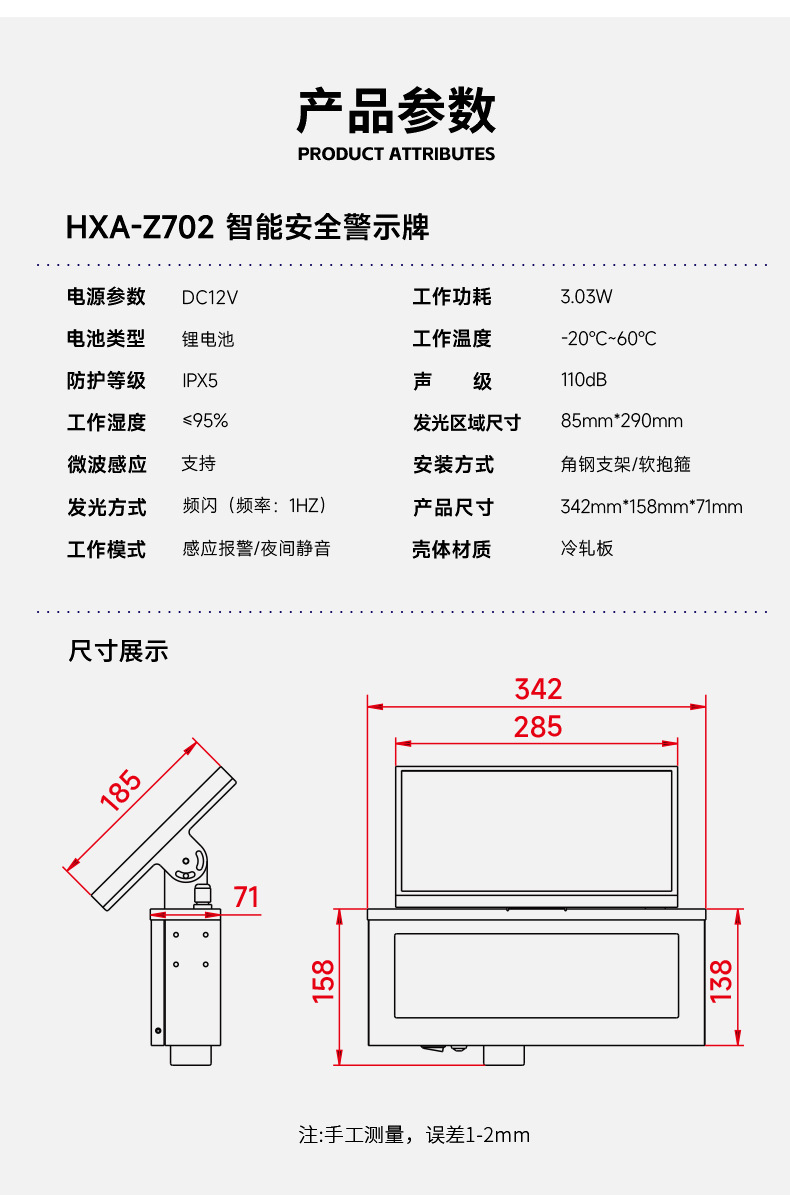 产品参数
PRODUCT ATTRIBUTES

HXA-Z702 智能安全警示牌

| 电源参数 | DC12V | 工作功耗 | 3.03W |
|---|---|---|---|
| 电池类型 | 锂电池 | 工作温度 | -20℃~60℃ |
| 防护等级 | IPX5 | 声　　级 | 110dB |
| 工作湿度 | ≤95% | 发光区域尺寸 | 85mm*290mm |
| 微波感应 | 支持 | 安装方式 | 角钢支架/软抱箍 |
| 发光方式 | 频闪（频率：1HZ） | 产品尺寸 | 342mm*158mm*71mm |
| 工作模式 | 感应报警/夜间静音 | 壳体材质 | 冷轧板 |

尺寸展示

185
71
342
285
158
138

注:手工测量，误差1-2mm