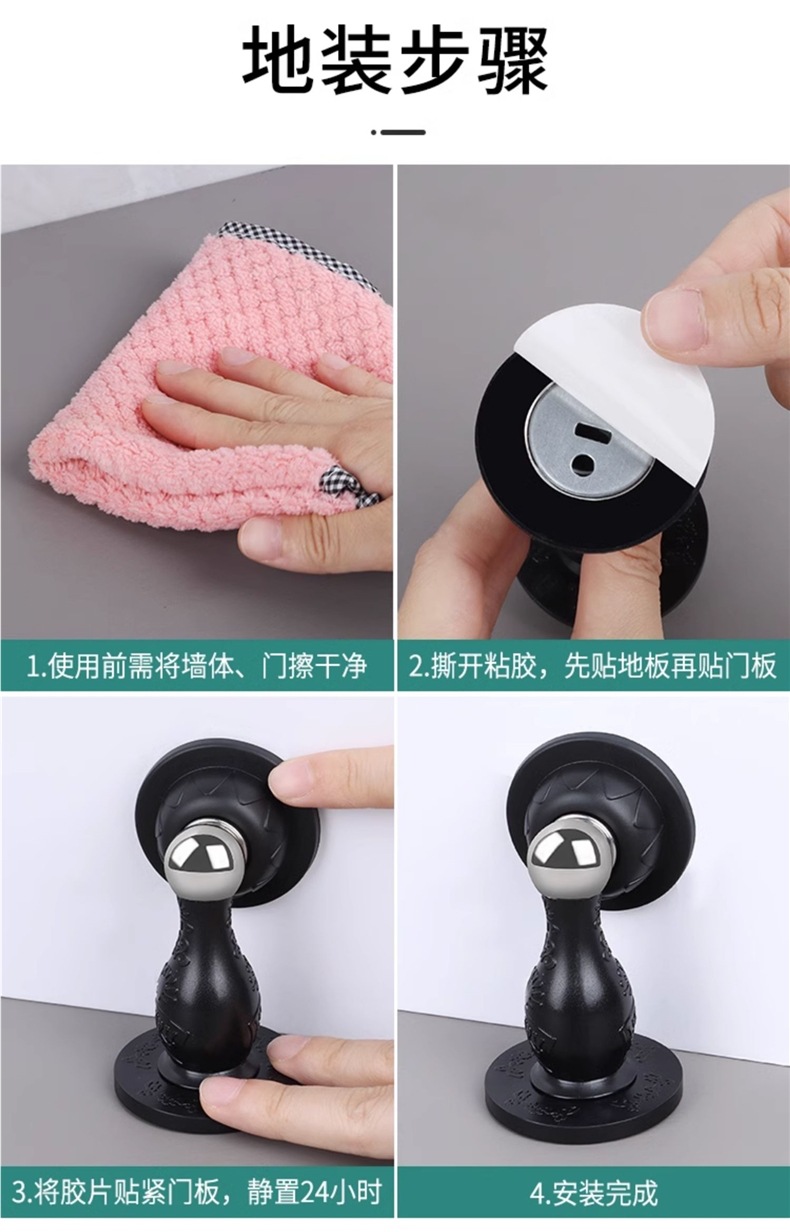 地装步骤

1.使用前需将墙体、门擦干净

2.撕开粘胶，先贴地板再贴门板

3.将胶片贴紧门板，静置24小时

4.安装完成