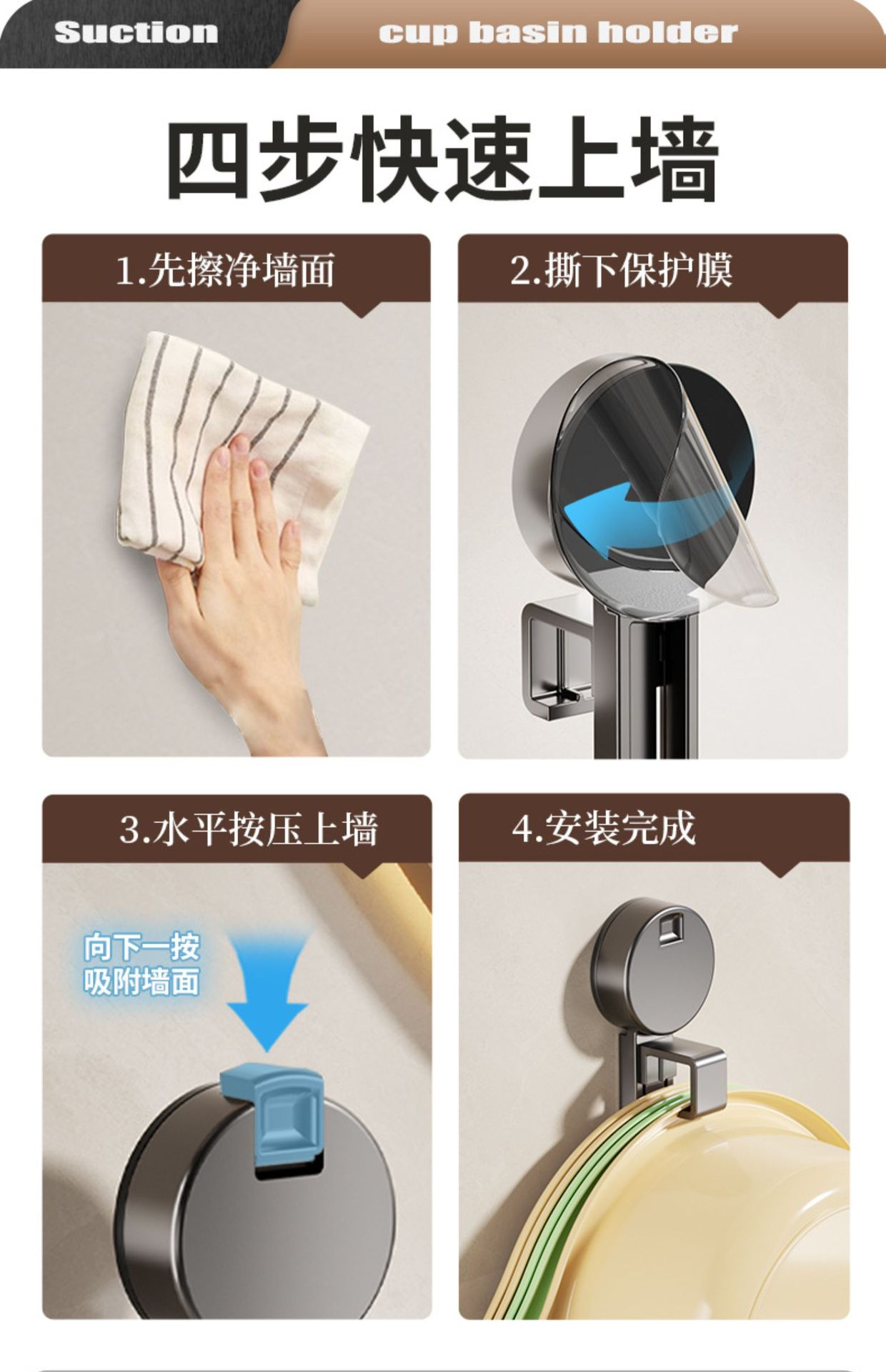 Suction cup basin holder

四步快速上墙

1.先擦净墙面

2.撕下保护膜

3.水平按压上墙

向下一按
吸附墙面

4.安装完成