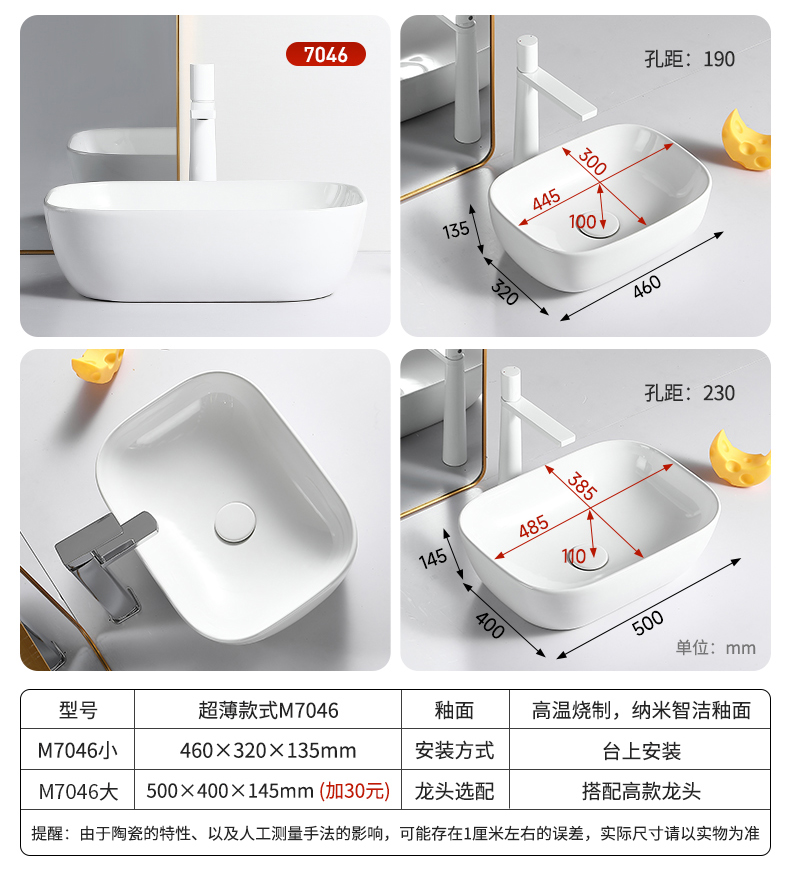 7046

孔距：190

300
445
100
135
320
460

孔距：230

385
485
110
145
400
500

单位：mm

| 型号 | 超薄款式M7046 | 釉面 | 高温烧制，纳米智洁釉面 |
|---|---|---|---|
| M7046小 | 460×320×135mm | 安装方式 | 台上安装 |
| M7046大 | 500×400×145mm (加30元) | 龙头选配 | 搭配高款龙头 |

提醒：由于陶瓷的特性、以及人工测量手法的影响，可能存在1厘米左右的误差，实际尺寸请以实物为准