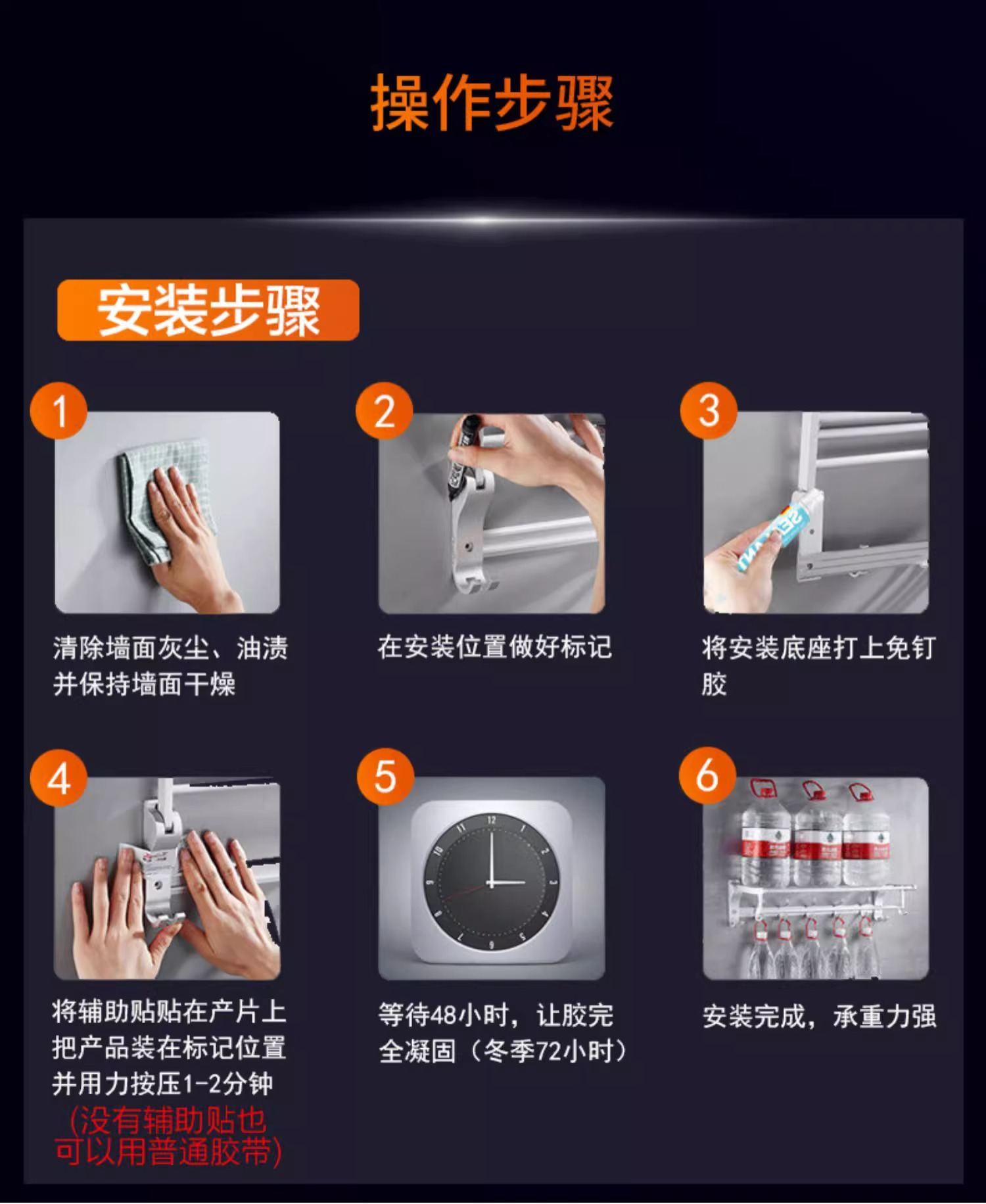 操作步骤

安装步骤

1

清除墙面灰尘、油渍并保持墙面干燥

2

在安装位置做好标记

3

将安装底座打上免钉胶

4

将辅助贴贴在产片上把产品装在标记位置并用力按压1-2分钟
(没有辅助贴也可以用普通胶带)

5

12 1 2 3 4 5 6 7 8 9 10 11

等待48小时，让胶完全凝固（冬季72小时）

6

安装完成，承重力强