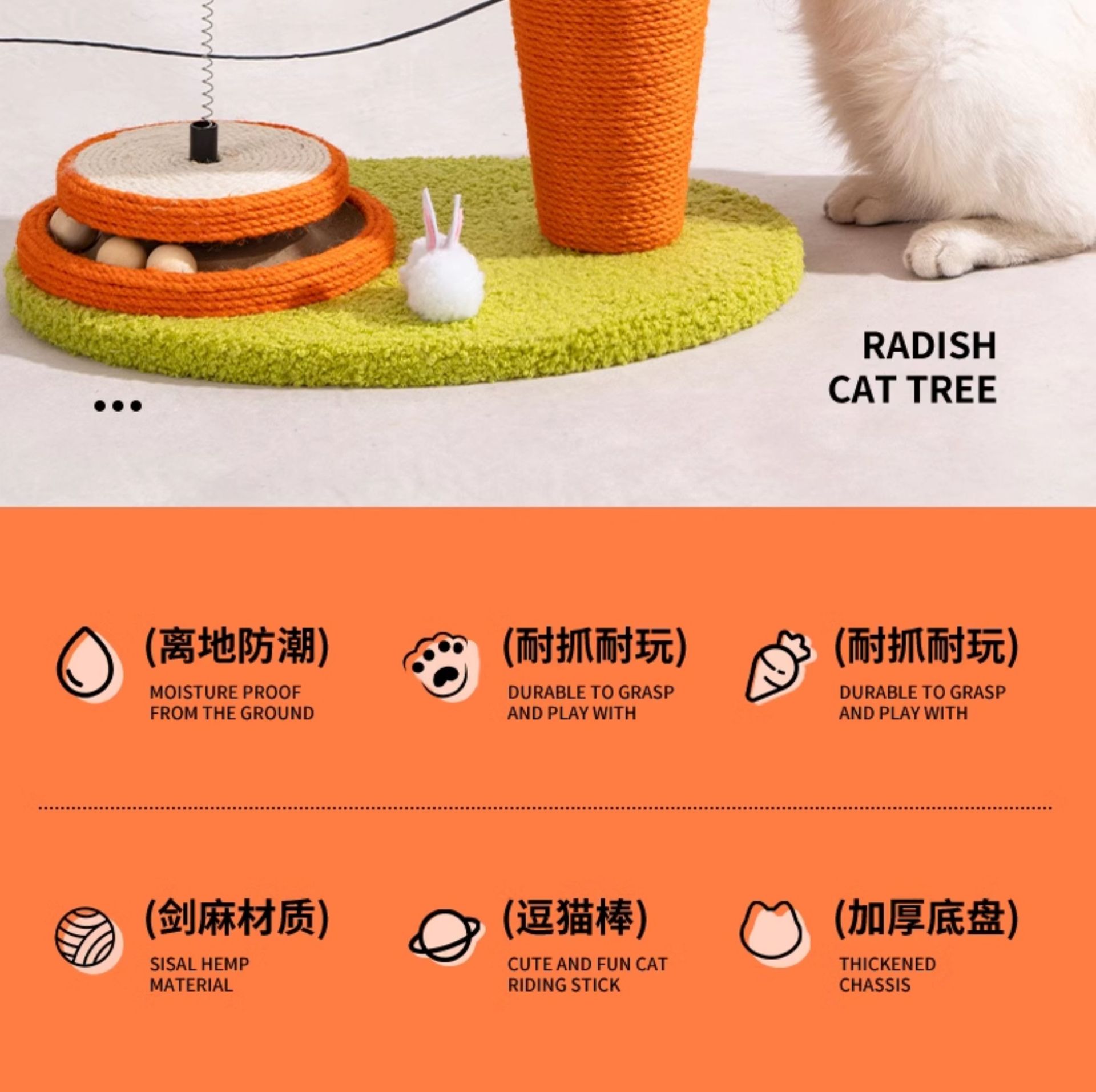 RADISH
CAT TREE

(离地防潮)
MOISTURE PROOF FROM THE GROUND

(耐抓耐玩)
DURABLE TO GRASP AND PLAY WITH

(耐抓耐玩)
DURABLE TO GRASP AND PLAY WITH

(剑麻材质)
SISAL HEMP MATERIAL

(逗猫棒)
CUTE AND FUN CAT RIDING STICK

(加厚底盘)
THICKENED CHASSIS