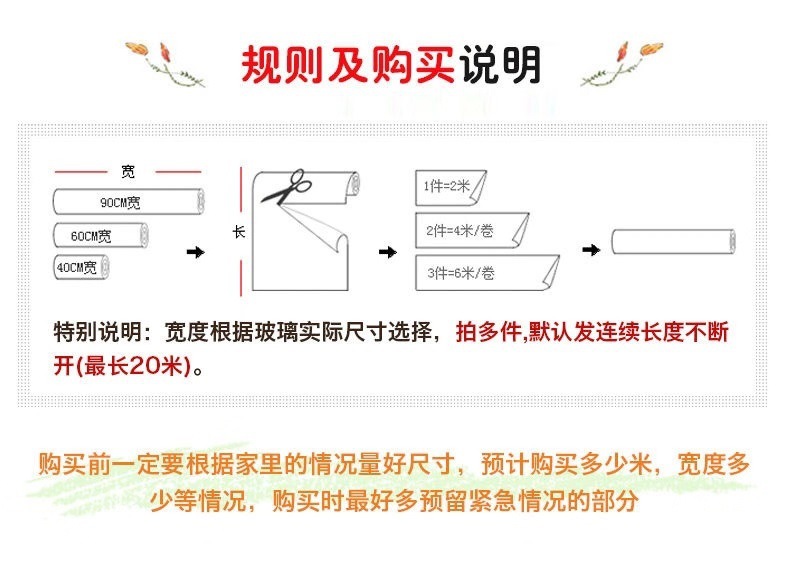 规则及购买说明

宽

90CM宽

60CM宽

40CM宽

长

1件=2米

2件=4米/卷

3件=6米/卷

特别说明：宽度根据玻璃实际尺寸选择，拍多件,默认发连续长度不断开(最长20米)。

购买前一定要根据家里的情况量好尺寸，预计购买多少米，宽度多少等情况，购买时最好多预留紧急情况的部分