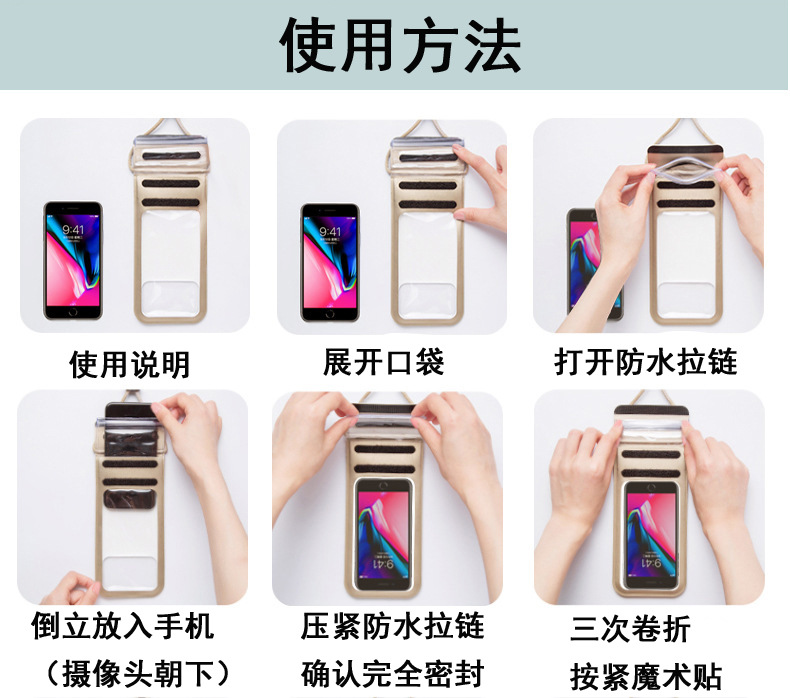 使用方法

9:41

使用说明

9:41

展开口袋

打开防水拉链

倒立放入手机
（摄像头朝下）

9:41

压紧防水拉链
确认完全密封

9:41

三次卷折
按紧魔术贴