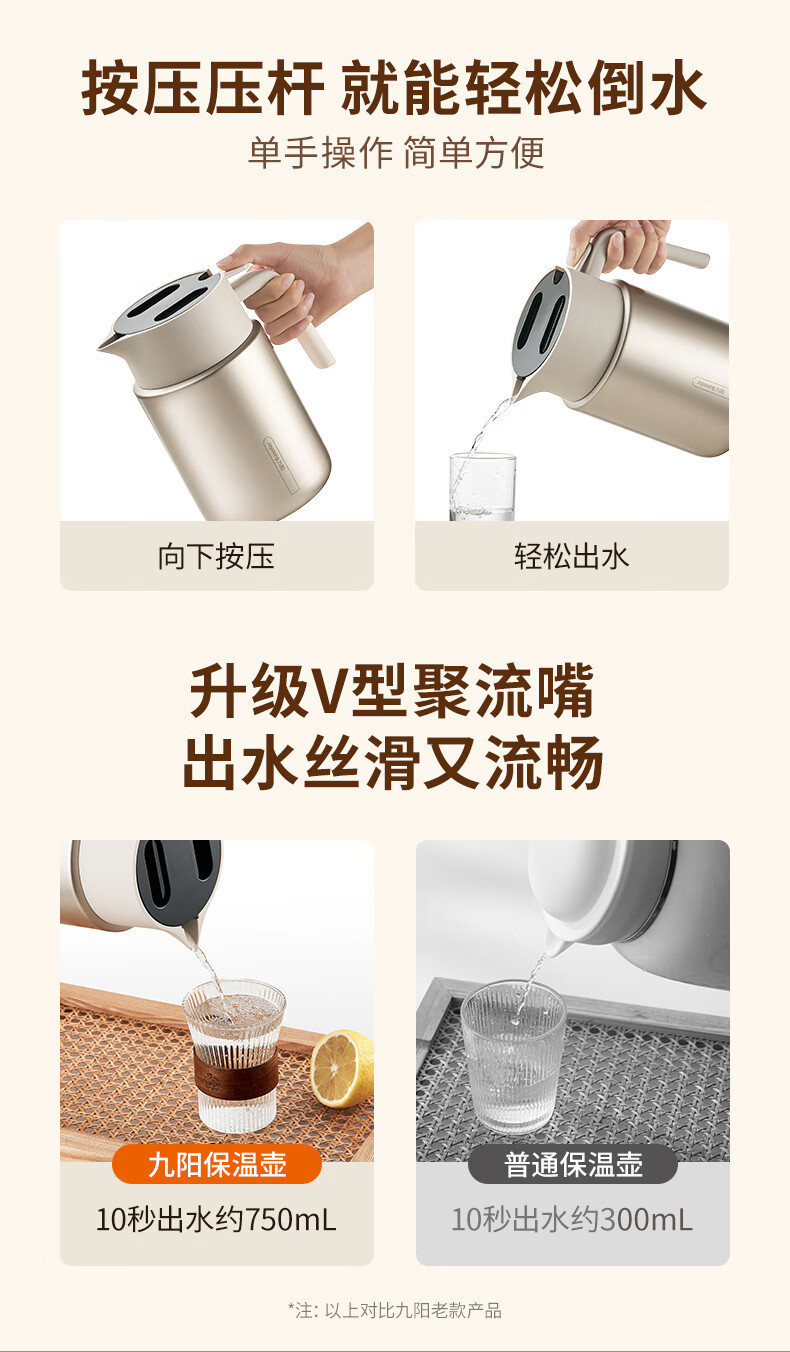 按压压杆 就能轻松倒水

单手操作 简单方便

向下按压

轻松出水

升级V型聚流嘴
出水丝滑又流畅

九阳保温壶

10秒出水约750mL

普通保温壶

10秒出水约300mL

*注: 以上对比九阳老款产品