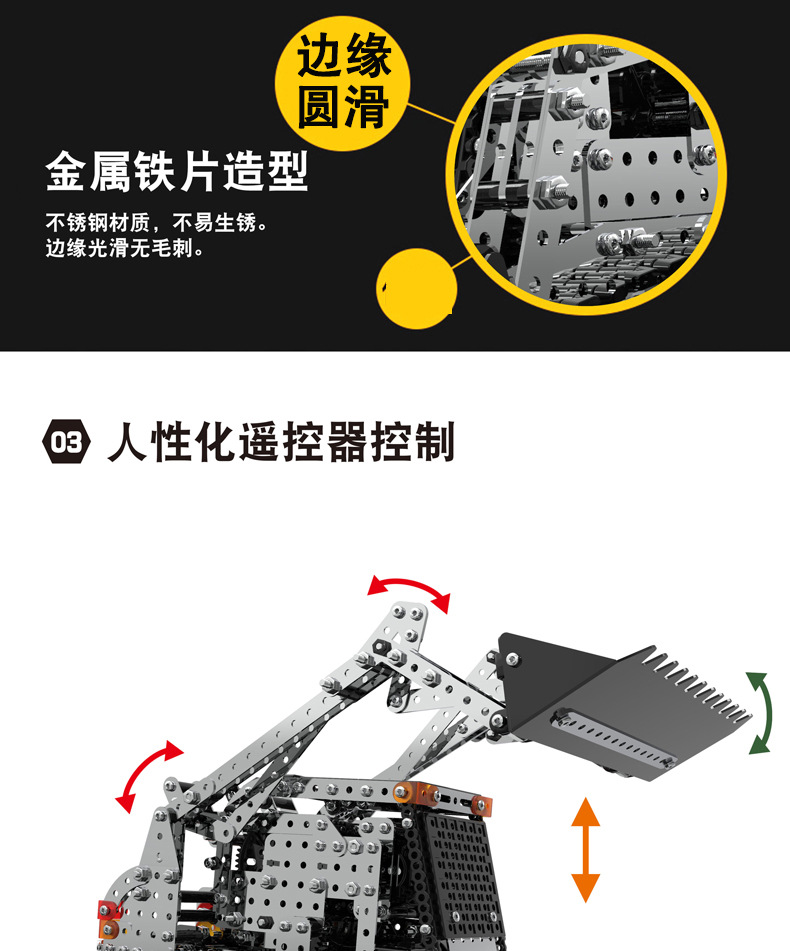 边缘圆滑

金属铁片造型

不锈钢材质，不易生锈。
边缘光滑无毛刺。

03 人性化遥控器控制