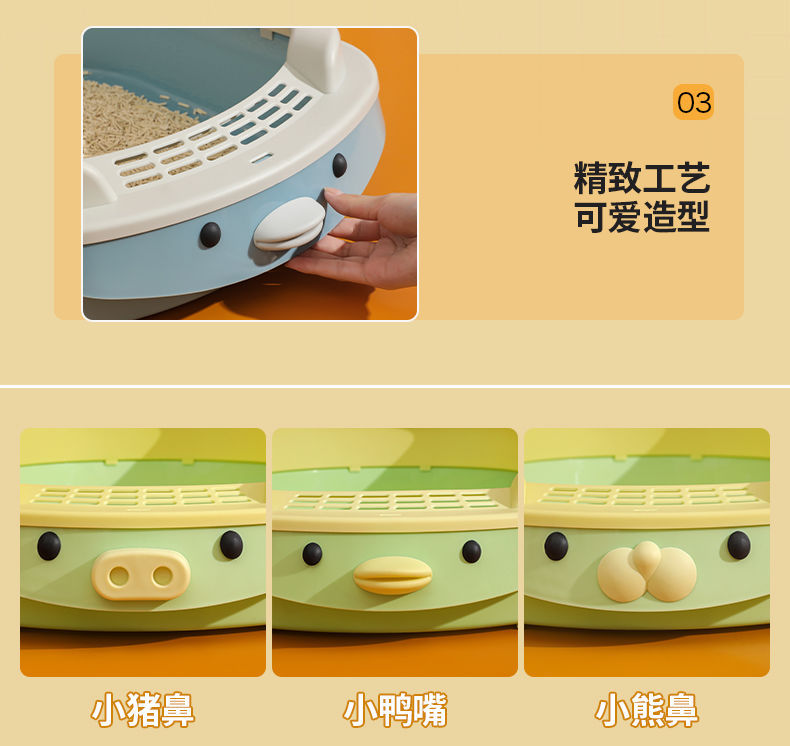 03

精致工艺
可爱造型

小猪鼻

小鸭嘴

小熊鼻