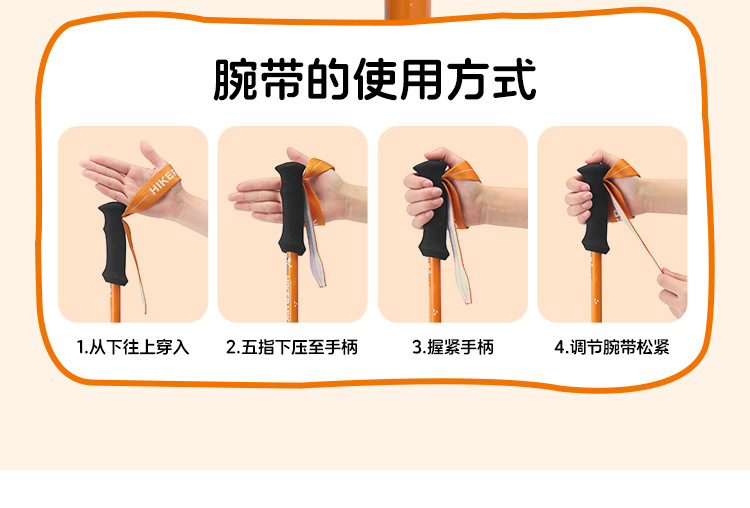 腕带的使用方式

HIKE

1.从下往上穿入

2.五指下压至手柄

3.握紧手柄

4.调节腕带松紧