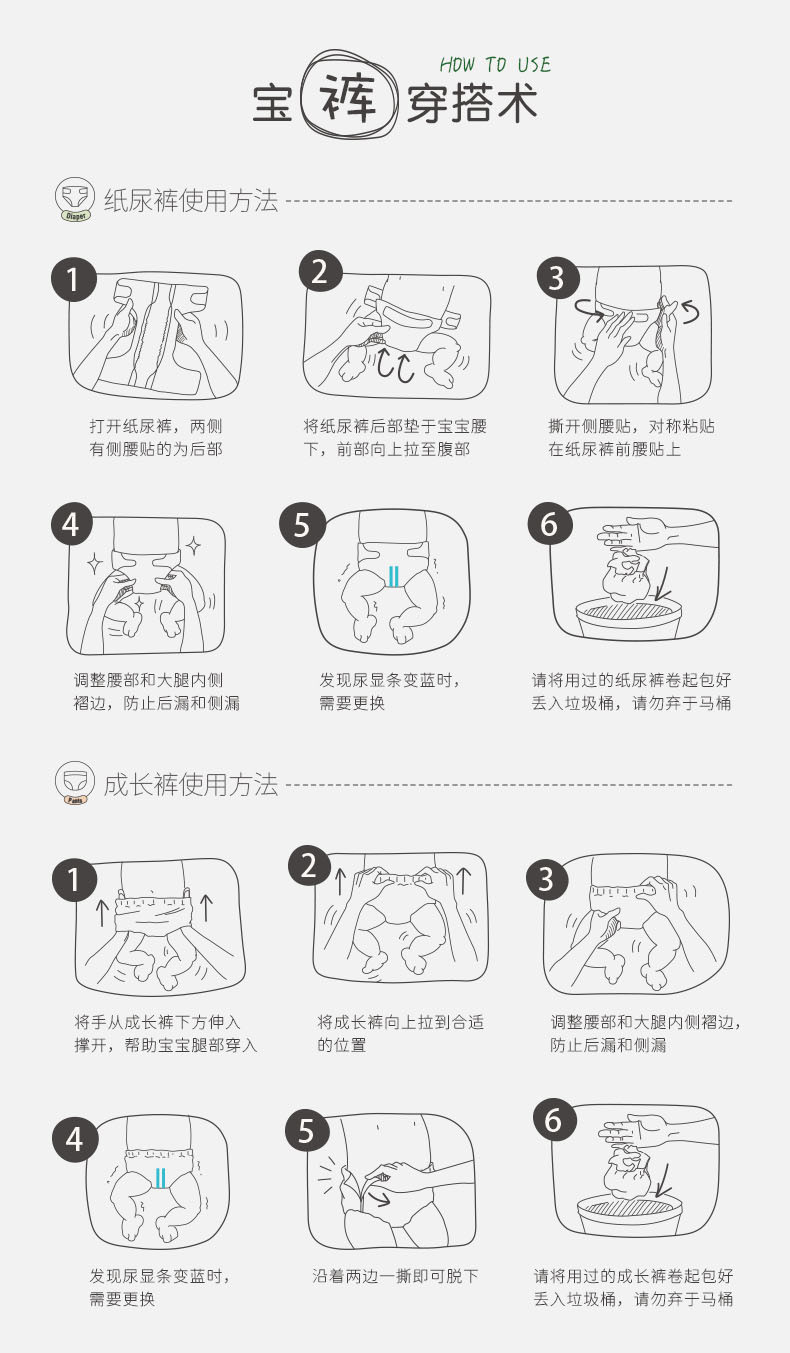 HOW TO USE

宝裤穿搭术

Diaper

纸尿裤使用方法

1

打开纸尿裤，两侧有侧腰贴的为后部

2

将纸尿裤后部垫于宝宝腰下，前部向上拉至腹部

3

撕开侧腰贴，对称粘贴在纸尿裤前腰贴上

4

调整腰部和大腿内侧褶边，防止后漏和侧漏

5

发现尿显条变蓝时，需要更换

6

请将用过的纸尿裤卷起包好丢入垃圾桶，请勿弃于马桶

Pants

成长裤使用方法

1

将手从成长裤下方伸入撑开，帮助宝宝腿部穿入

2

将成长裤向上拉到合适的位置

3

调整腰部和大腿内侧褶边，防止后漏和侧漏

4

发现尿显条变蓝时，需要更换

5

沿着两边一撕即可脱下

6

请将用过的成长裤卷起包好丢入垃圾桶，请勿弃于马桶