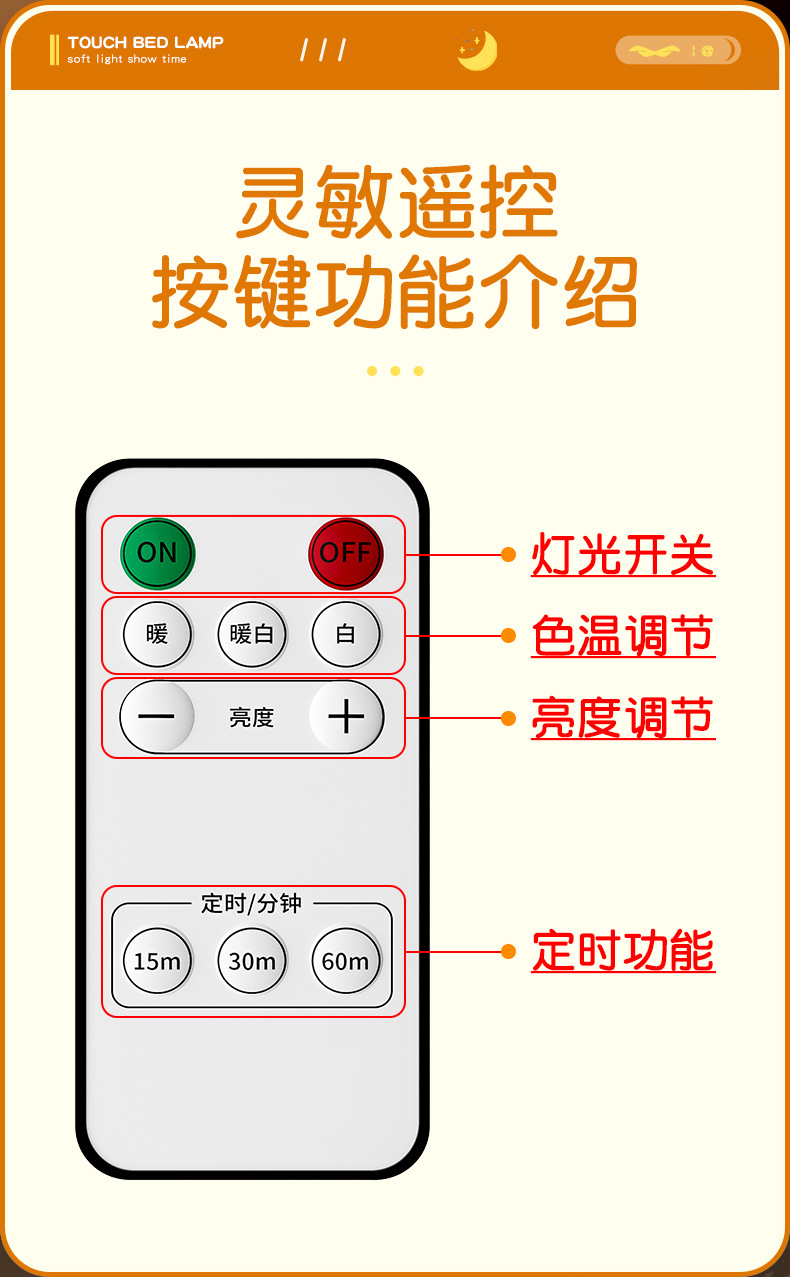 TOUCH BED LAMP
soft light show time

/ / /

灵敏遥控
按键功能介绍

ON
OFF
灯光开关

暖
暖白
白
色温调节

—
亮度
+
亮度调节

定时/分钟
15m
30m
60m
定时功能