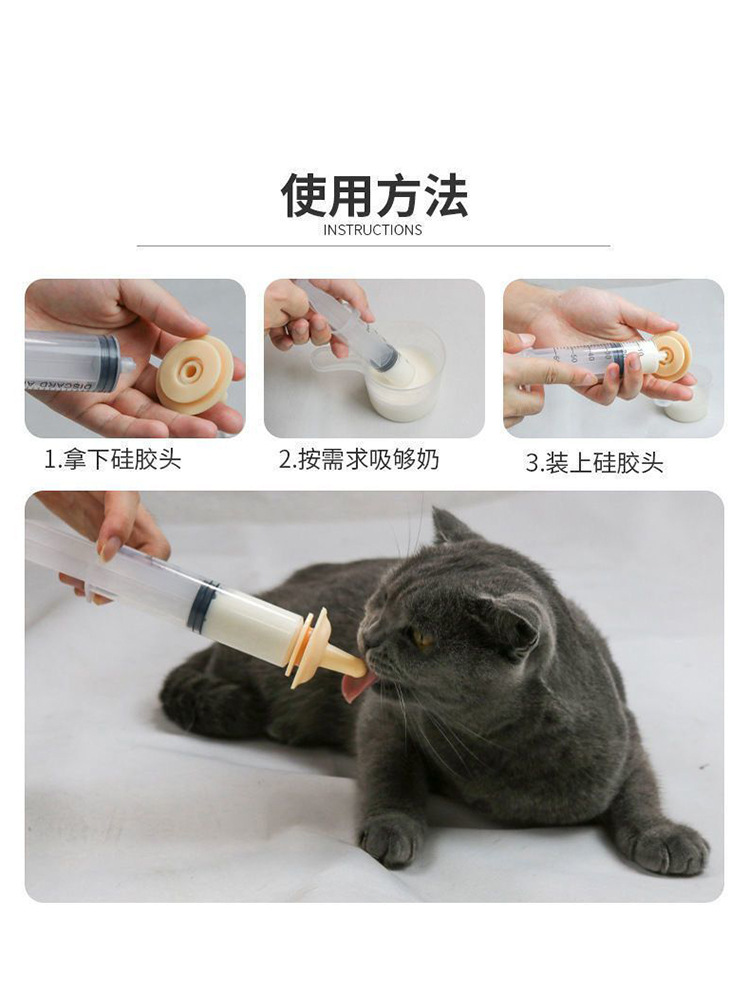 使用方法
INSTRUCTIONS

1.拿下硅胶头

2.按需求吸够奶

3.装上硅胶头