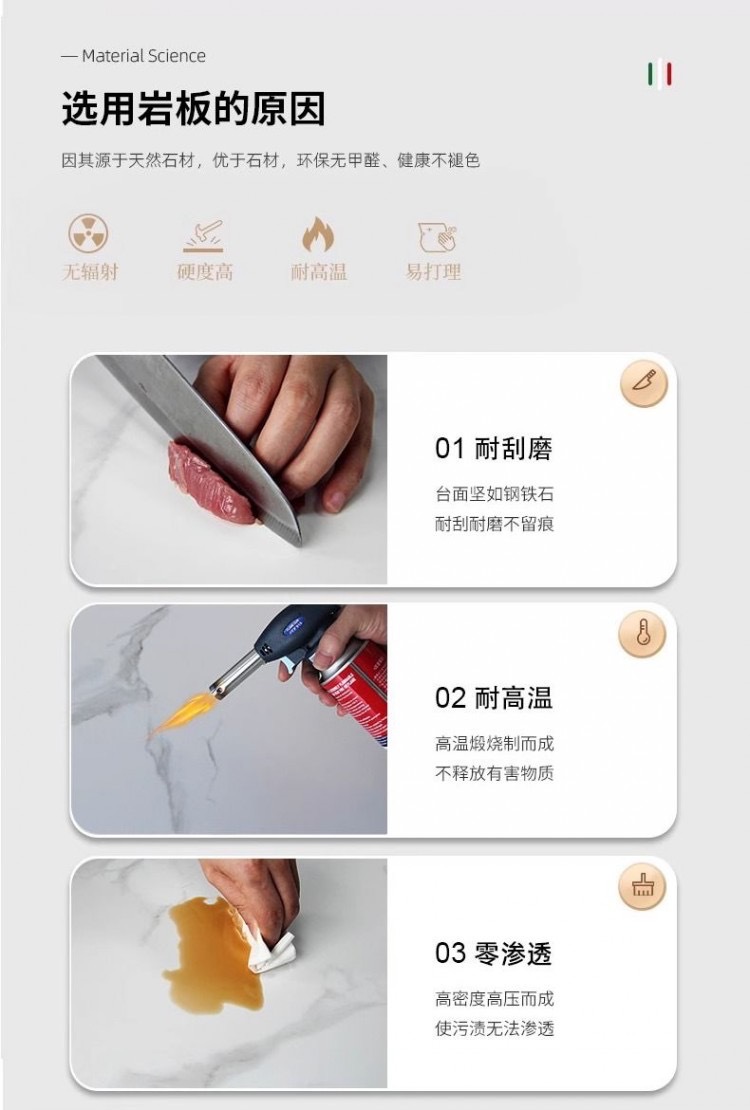 — Material Science

选用岩板的原因

因其源于天然石材，优于石材，环保无甲醛、健康不褪色

无辐射
硬度高
耐高温
易打理

01 耐刮磨

台面坚如钢铁石
耐刮耐磨不留痕

02 耐高温

高温煅烧制而成
不释放有害物质

03 零渗透

高密度高压而成
使污渍无法渗透