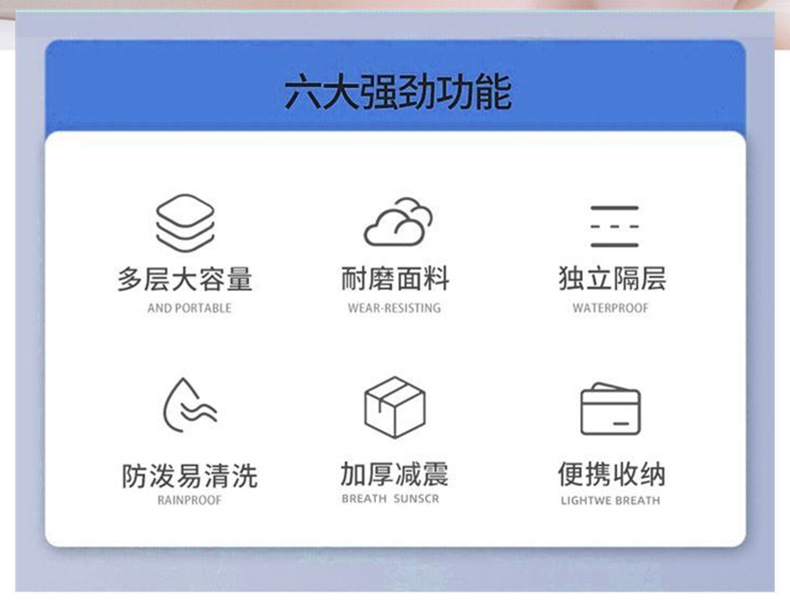 六大强劲功能

多层大容量
AND PORTABLE

耐磨面料
WEAR-RESISTING

独立隔层
WATERPROOF

防泼易清洗
RAINPROOF

加厚减震
BREATH SUNSCR

便携收纳
LIGHTWE BREATH