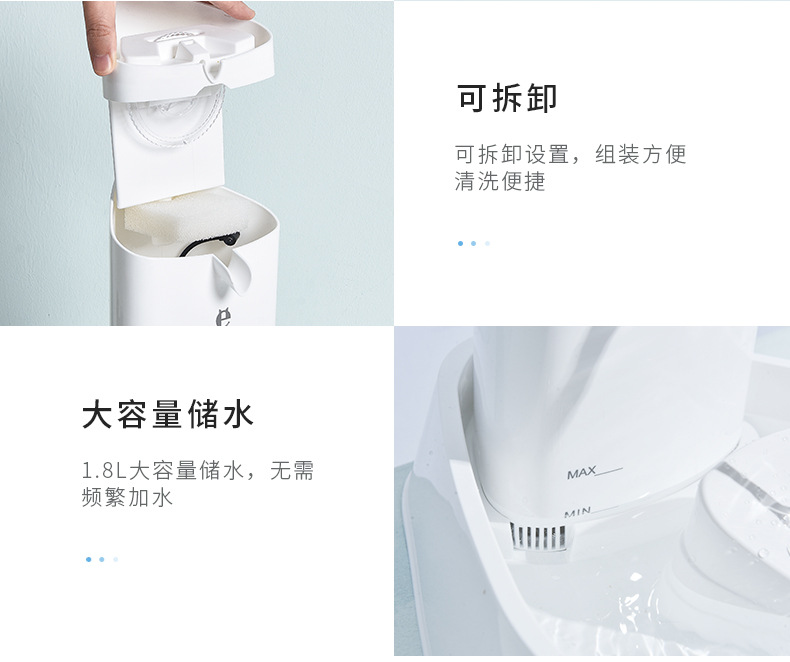 可拆卸

可拆卸设置，组装方便
清洗便捷

大容量储水

1.8L大容量储水，无需
频繁加水

MAX

MIN