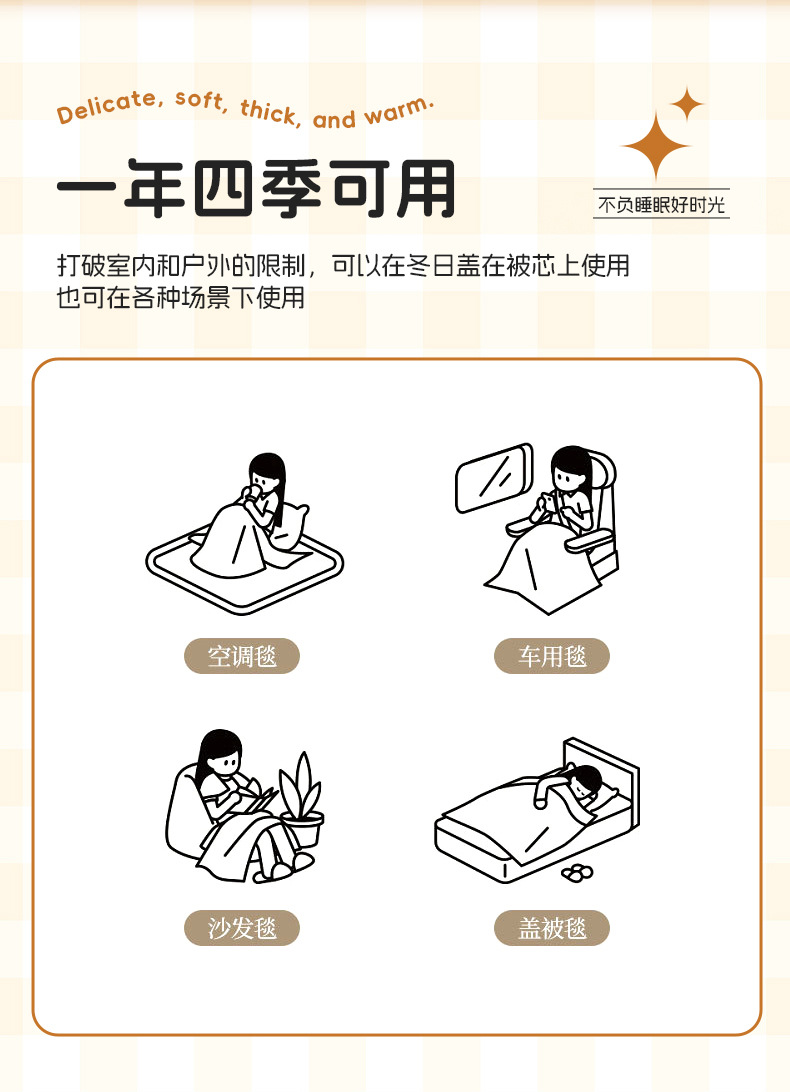 Delicate, soft, thick, and warm.

一年四季可用

不负睡眠好时光

打破室内和户外的限制，可以在冬日盖在被芯上使用
也可在各种场景下使用

空调毯

车用毯

沙发毯

盖被毯