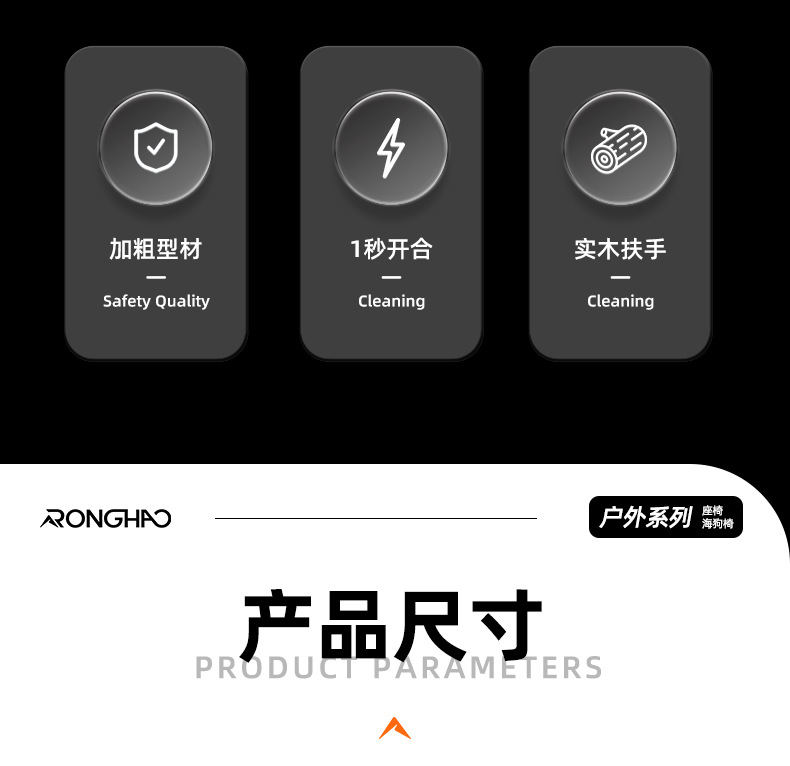 加粗型材
—
Safety Quality

1秒开合
—
Cleaning

实木扶手
—
Cleaning

RONGHAO

户外系列 座椅
海狗椅

产品尺寸
PRODUCT PARAMETERS